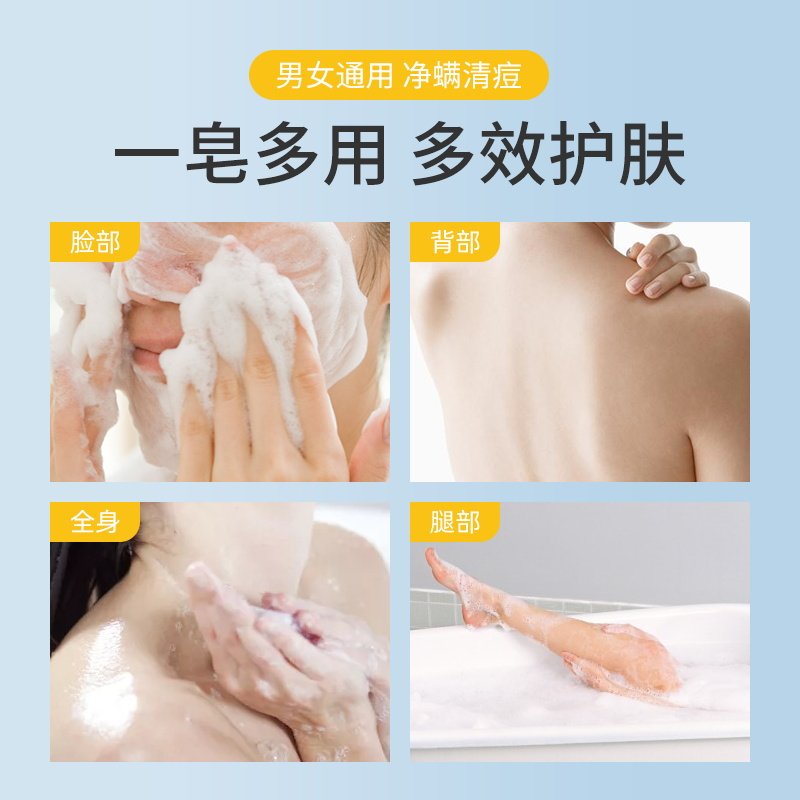 男女通用 净螨清痘

一皂多用 多效护肤

脸部

背部

全身

腿部