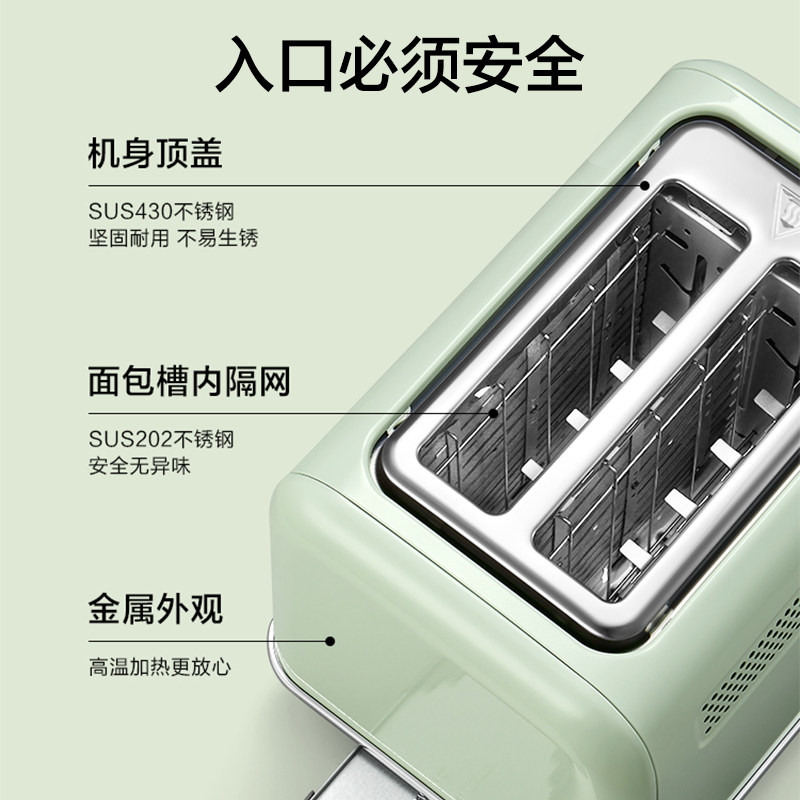 入口必须安全

机身顶盖

SUS430不锈钢
坚固耐用 不易生锈

面包槽内隔网

SUS202不锈钢
安全无异味

金属外观

高温加热更放心