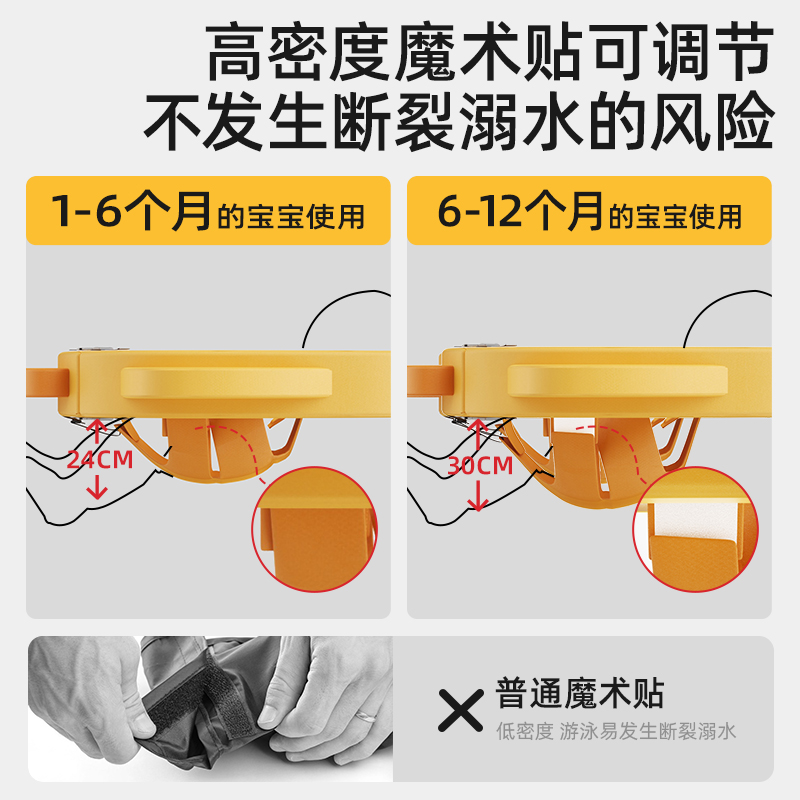 高密度魔术贴可调节
不发生断裂溺水的风险

1-6个月的宝宝使用

24CM

6-12个月的宝宝使用

30CM

✕ 普通魔术贴
低密度 游泳易发生断裂溺水