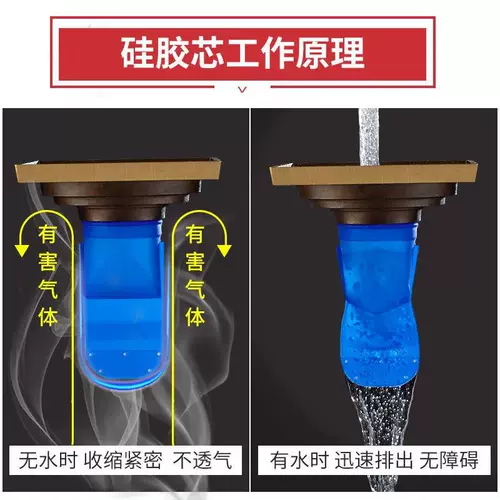 硅胶芯工作原理

有害气体

有害气体

无水时 收缩紧密 不透气

有水时 迅速排出 无障碍