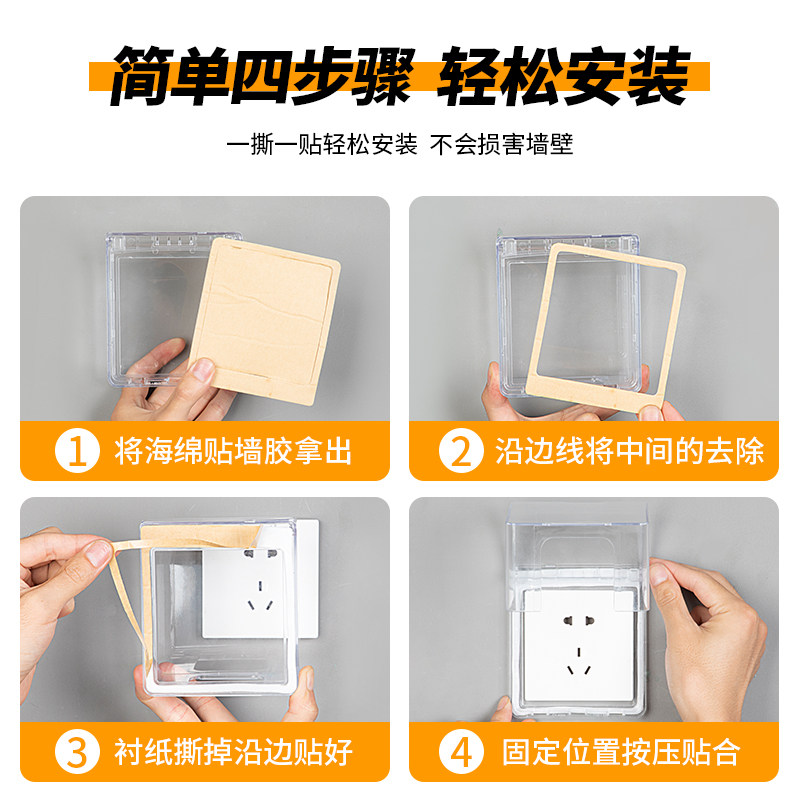 简单四步骤 轻松安装

一撕一贴轻松安装 不会损害墙壁

1 将海绵贴墙胶拿出

2 沿边线将中间的去除

3 衬纸撕掉沿边贴好

4 固定位置按压贴合