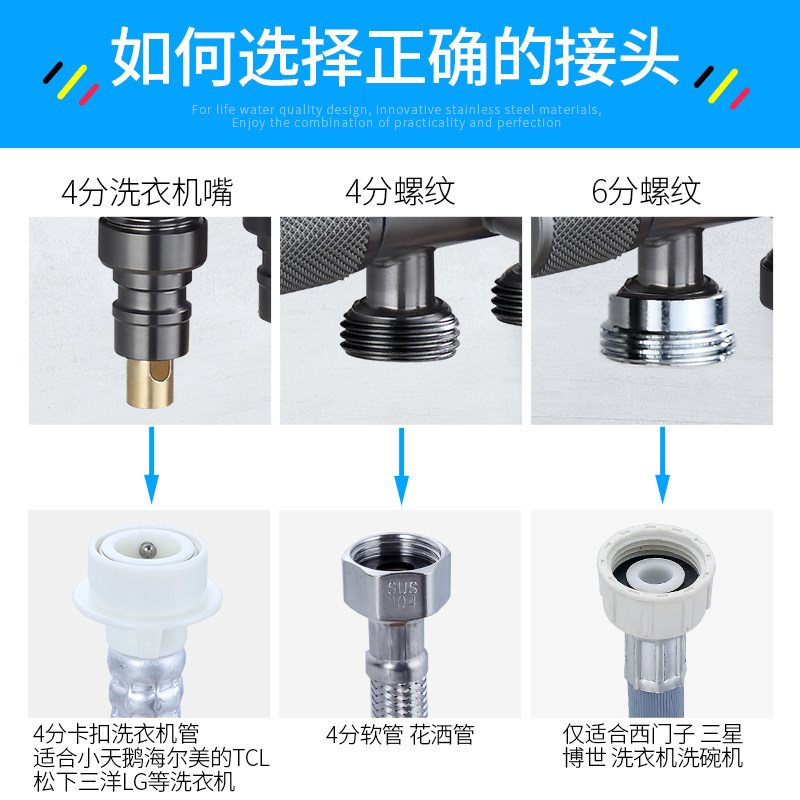 如何选择正确的接头

For life water quality design, innovative stainless steel materials, Enjoy the combination of practicality and perfection

4分洗衣机嘴

4分螺纹

6分螺纹

SUS 304

4分卡扣洗衣机管
适合小天鹅海尔美的TCL
松下三洋LG等洗衣机

4分软管 花洒管

仅适合西门子 三星
博世 洗衣机洗碗机