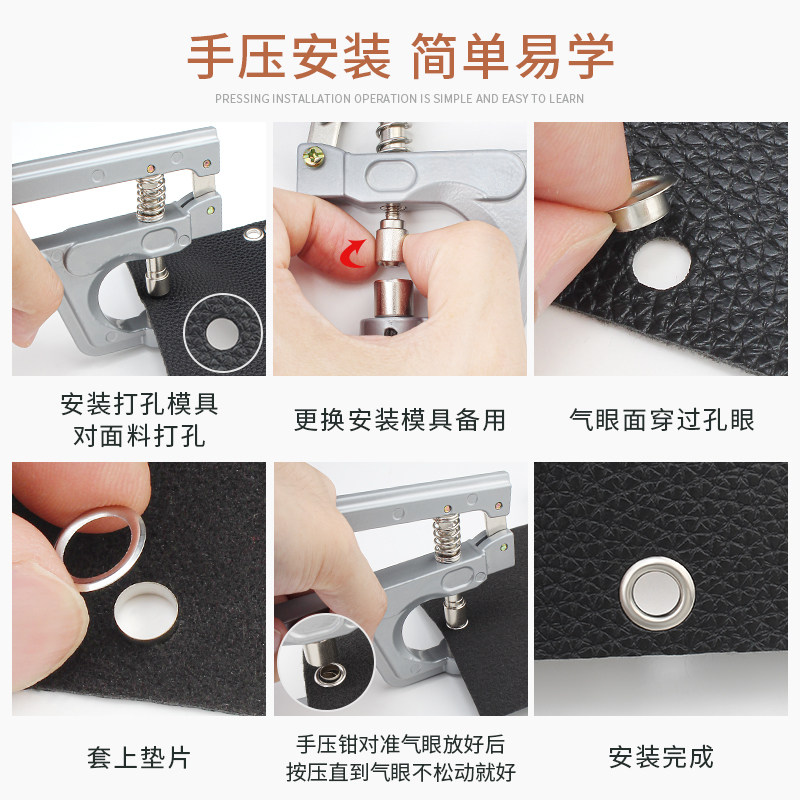 手压安装 简单易学

PRESSING INSTALLATION OPERATION IS SIMPLE AND EASY TO LEARN

安装打孔模具
对面料打孔

更换安装模具备用

气眼面穿过孔眼

套上垫片

手压钳对准气眼放好后
按压直到气眼不松动就好

安装完成