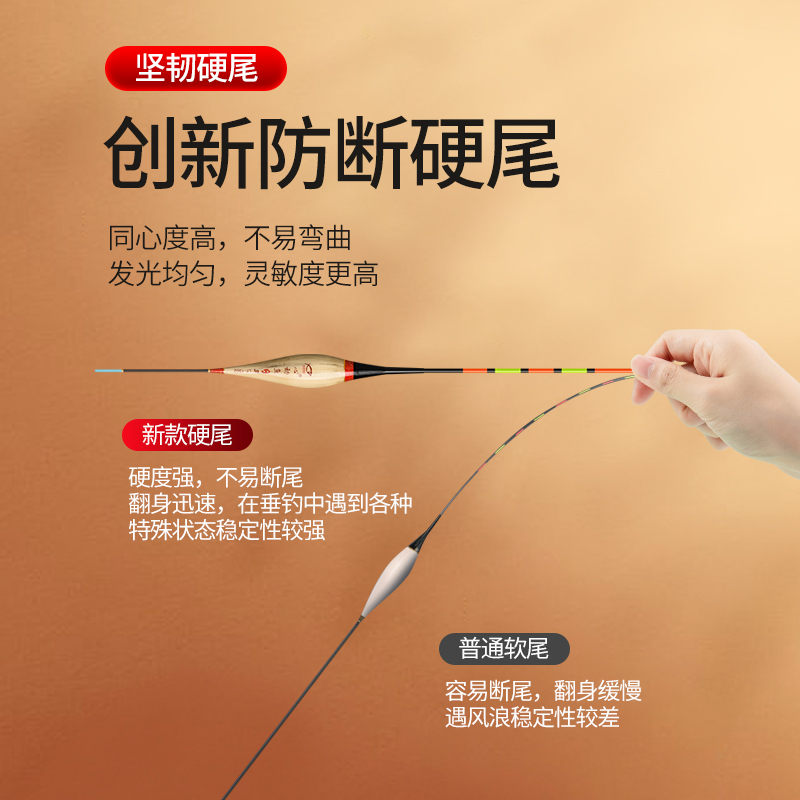 坚韧硬尾

创新防断硬尾

同心度高，不易弯曲
发光均匀，灵敏度更高

新款硬尾

硬度强，不易断尾
翻身迅速，在垂钓中遇到各种特殊状态稳定性较强

普通软尾

容易断尾，翻身缓慢
遇风浪稳定性较差