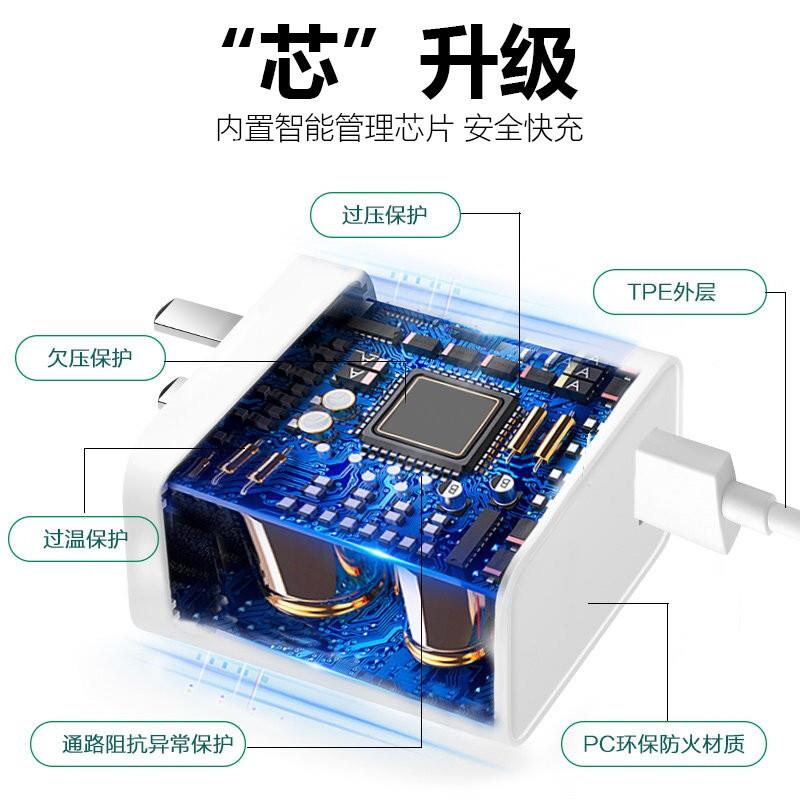 “芯”升级
内置智能管理芯片 安全快充

过压保护

TPE外层

欠压保护

过温保护

通路阻抗异常保护

PC环保防火材质