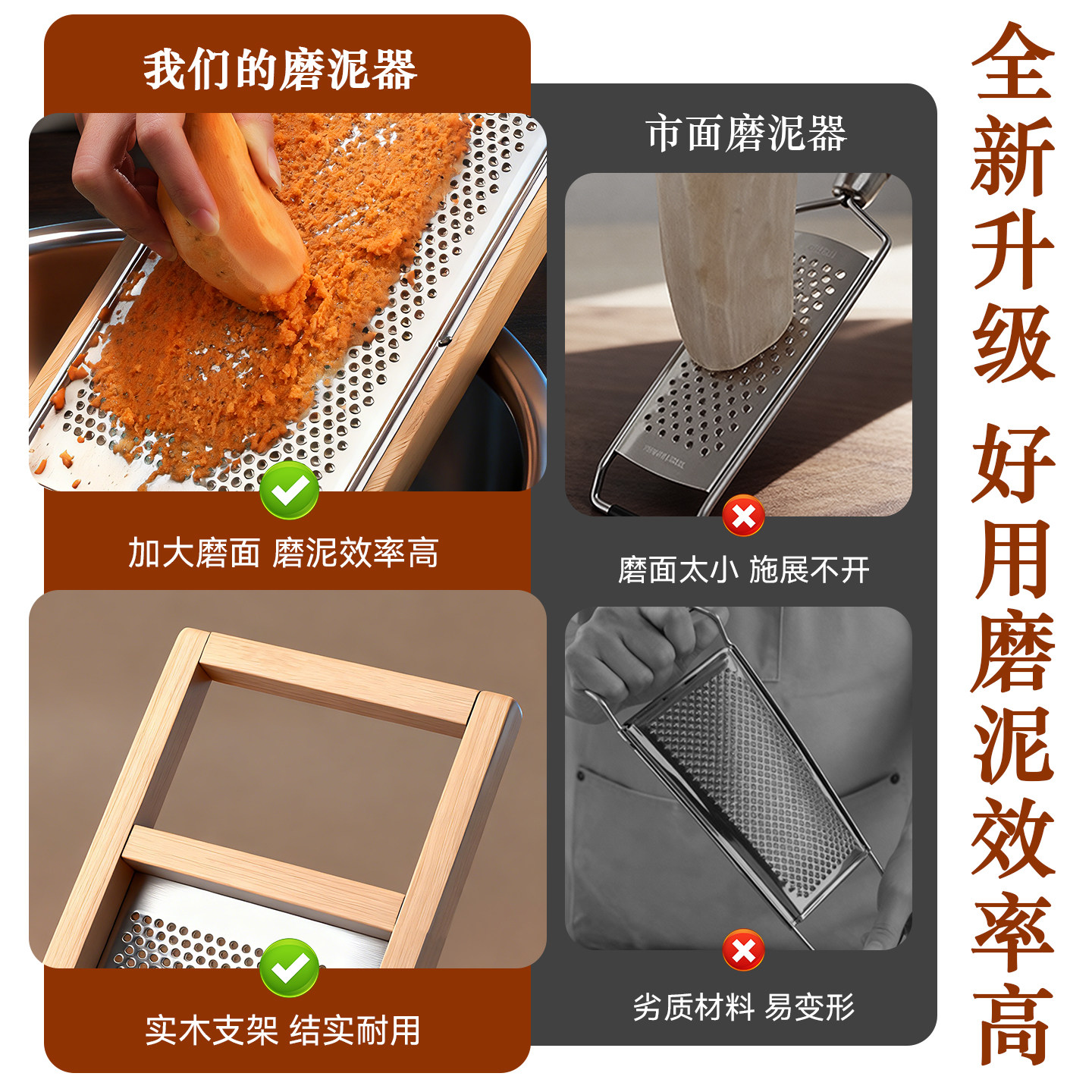 我们的磨泥器

加大磨面 磨泥效率高

实木支架 结实耐用

市面磨泥器

磨面太小 施展不开

劣质材料 易变形

全新升级 好用磨泥效率高