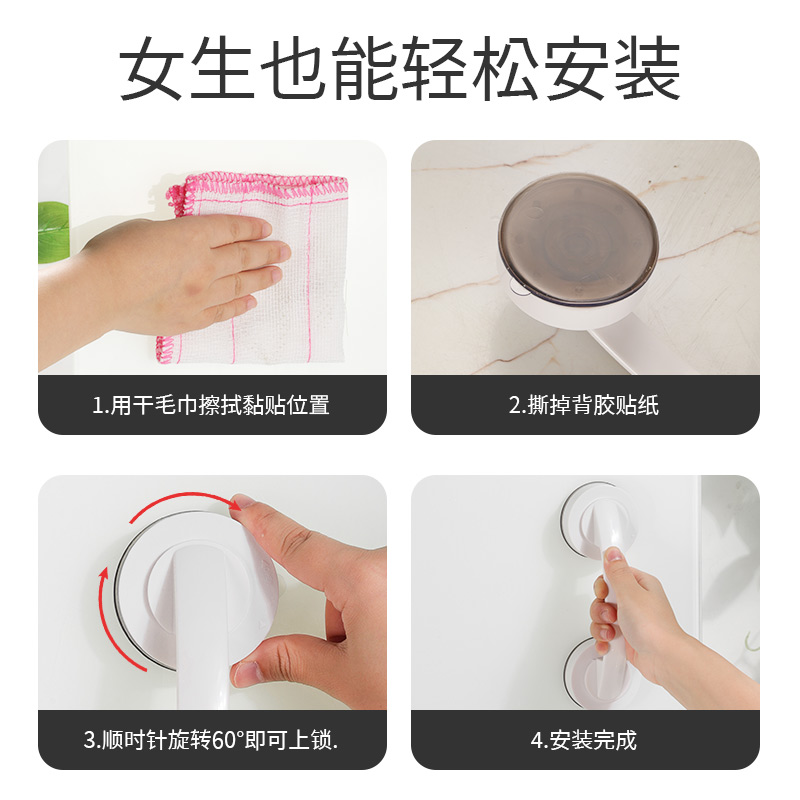 女生也能轻松安装

1.用干毛巾擦拭黏贴位置

2.撕掉背胶贴纸

3.顺时针旋转60°即可上锁.

4.安装完成