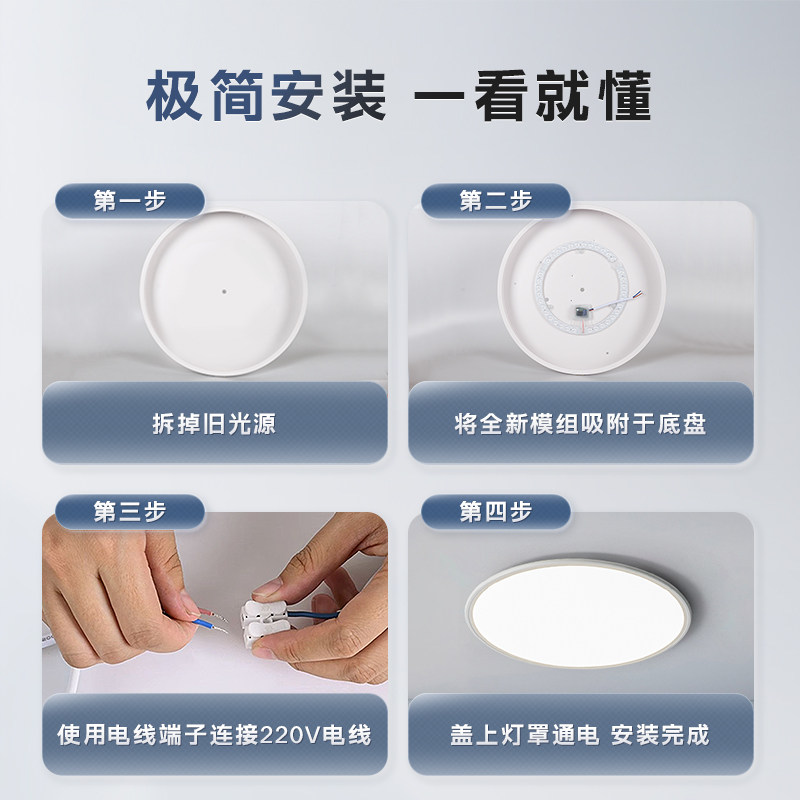 极简安装 一看就懂

第一步

拆掉旧光源

第二步

将全新模组吸附于底盘

第三步

使用电线端子连接220V电线

第四步

盖上灯罩通电 安装完成