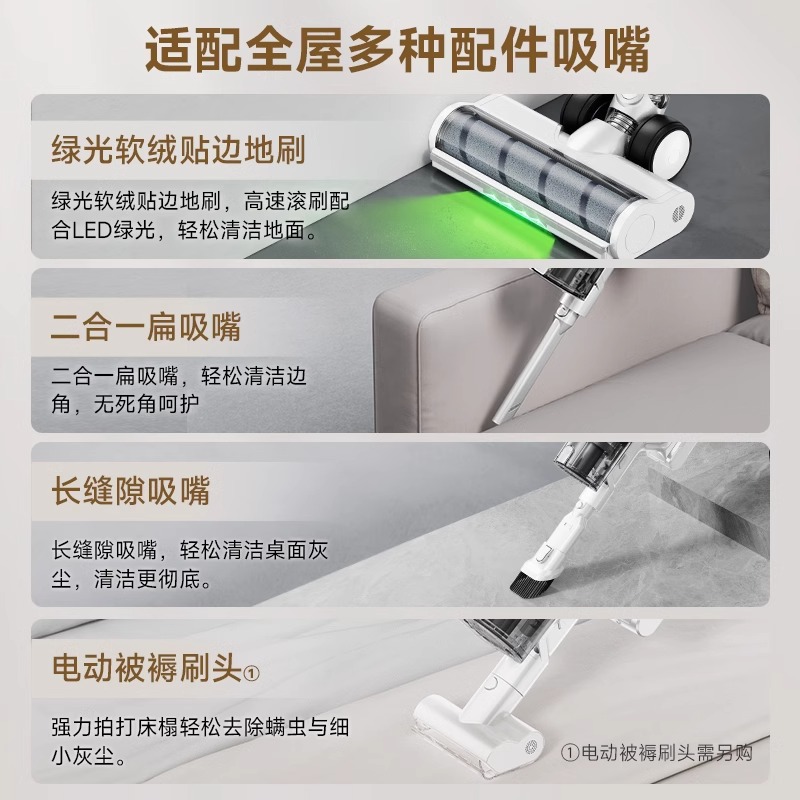 适配全屋多种配件吸嘴

绿光软绒贴边地刷

绿光软绒贴边地刷，高速滚刷配合LED绿光，轻松清洁地面。

二合一扁吸嘴

二合一扁吸嘴，轻松清洁边角，无死角呵护

长缝隙吸嘴

长缝隙吸嘴，轻松清洁桌面灰尘，清洁更彻底。

电动被褥刷头①

强力拍打床榻轻松去除螨虫与细小灰尘。

①电动被褥刷头需另购