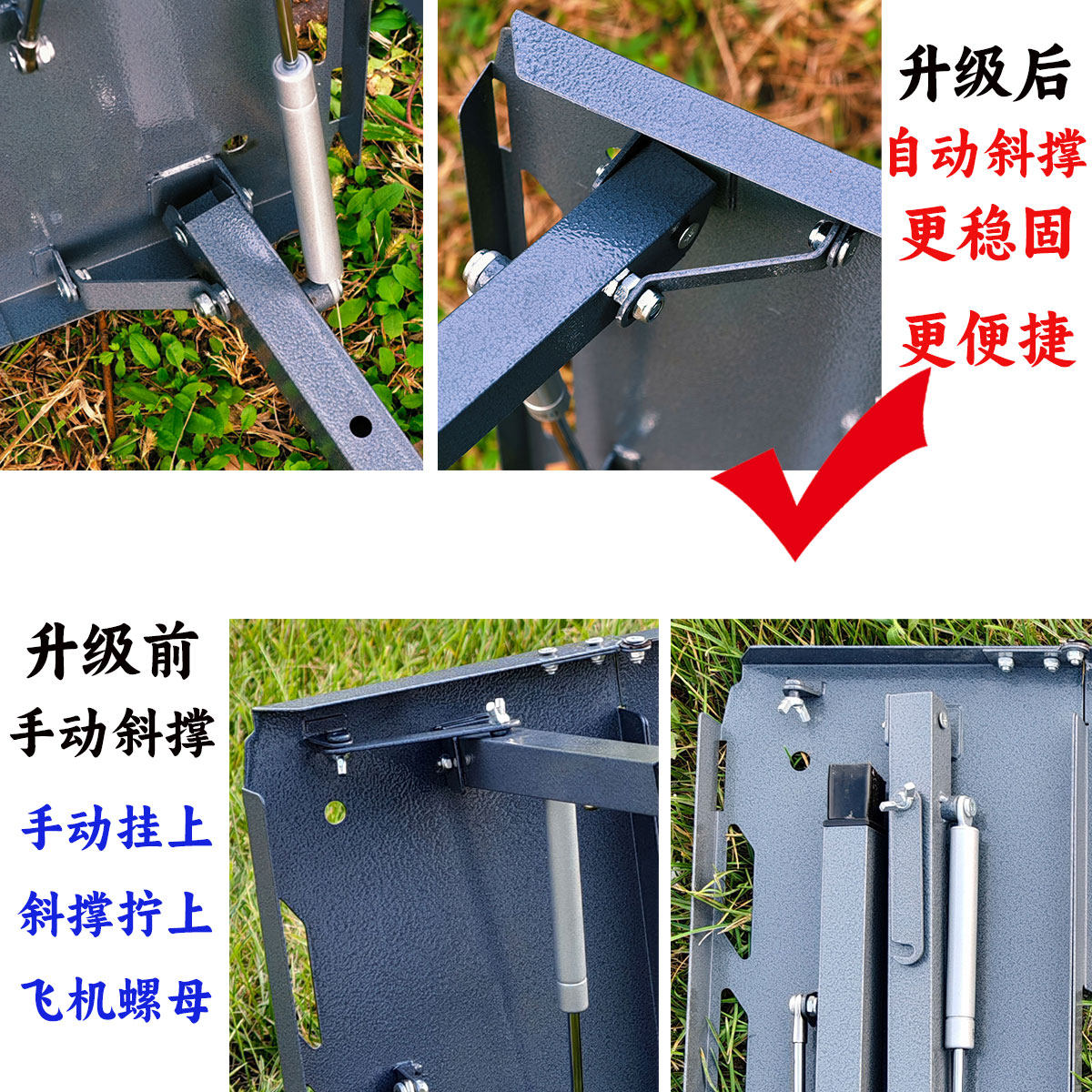 升级后
自动斜撑
更稳固
更便捷

升级前
手动斜撑
手动挂上
斜撑拧上
飞机螺母