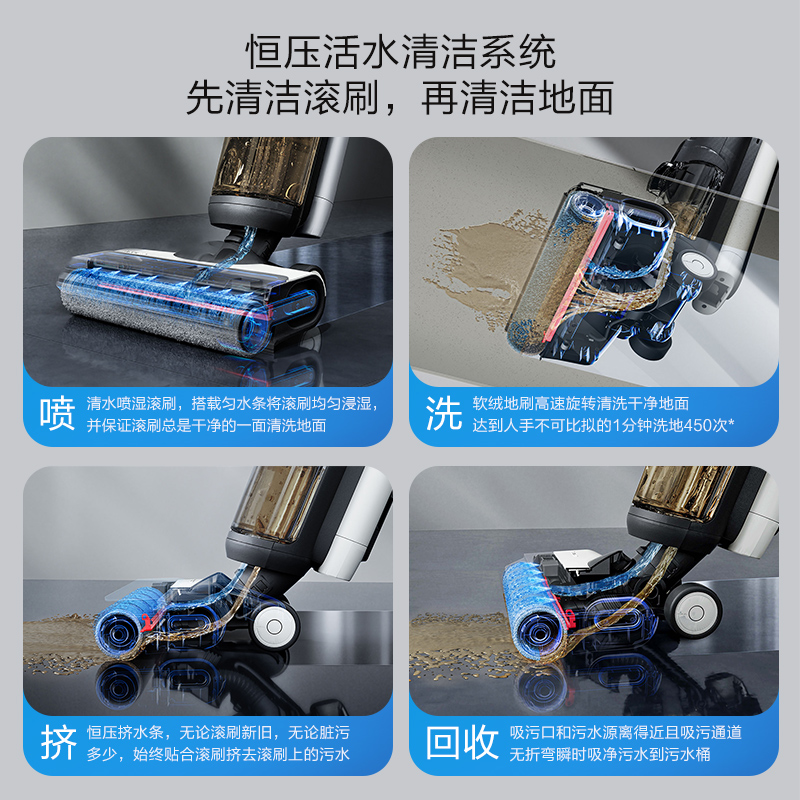 恒压活水清洁系统
先清洁滚刷，再清洁地面

喷 清水喷湿滚刷，搭载匀水条将滚刷均匀浸湿，并保证滚刷总是干净的一面清洗地面

洗 软绒地刷高速旋转清洗干净地面
达到人手不可比拟的1分钟洗地450次*

挤 恒压挤水条，无论滚刷新旧，无论脏污多少，始终贴合滚刷挤去滚刷上的污水

回收 吸污口和污水源离得近且吸污通道无折弯瞬时吸净污水到污水桶