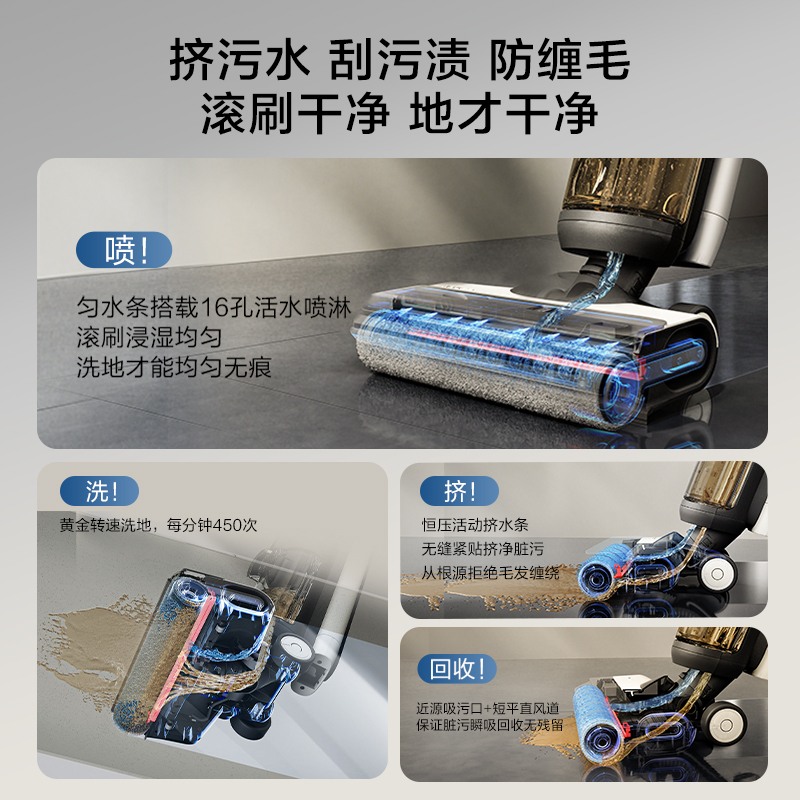 挤污水 刮污渍 防缠毛
滚刷干净 地才干净

喷！
匀水条搭载16孔活水喷淋
滚刷浸湿均匀
洗地才能均匀无痕

洗！
黄金转速洗地，每分钟450次

挤！
恒压活动挤水条
无缝紧贴挤净脏污
从根源拒绝毛发缠绕

回收！
近源吸污口+短平直风道
保证脏污瞬吸回收无残留