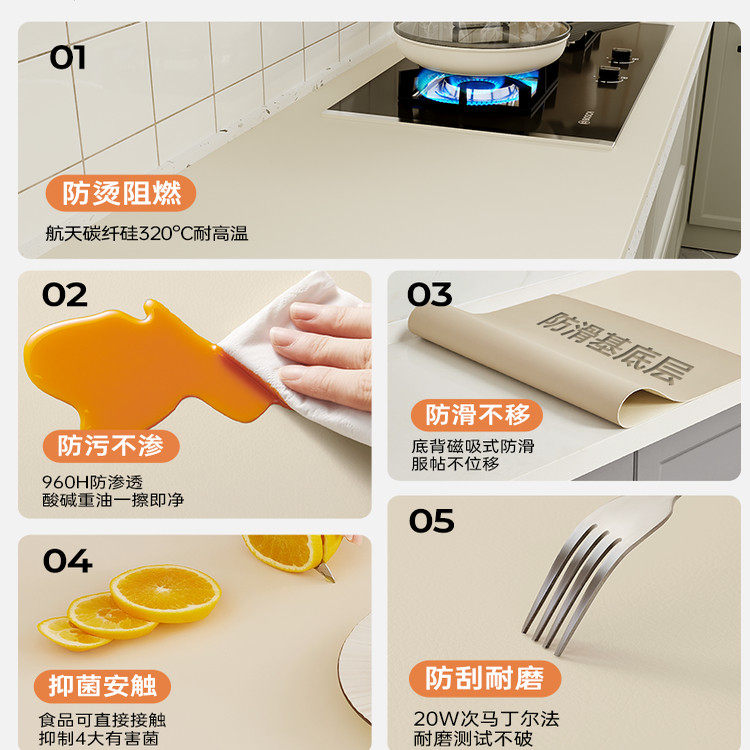 01

防烫阻燃

航天碳纤硅320°C耐高温

02

防污不渗

960H防渗透
酸碱重油一擦即净

03

防滑基底层

防滑不移

底背磁吸式防滑
服帖不位移

04

抑菌安触

食品可直接接触
抑制4大有害菌

05

防刮耐磨

20W次马丁尔法
耐磨测试不破