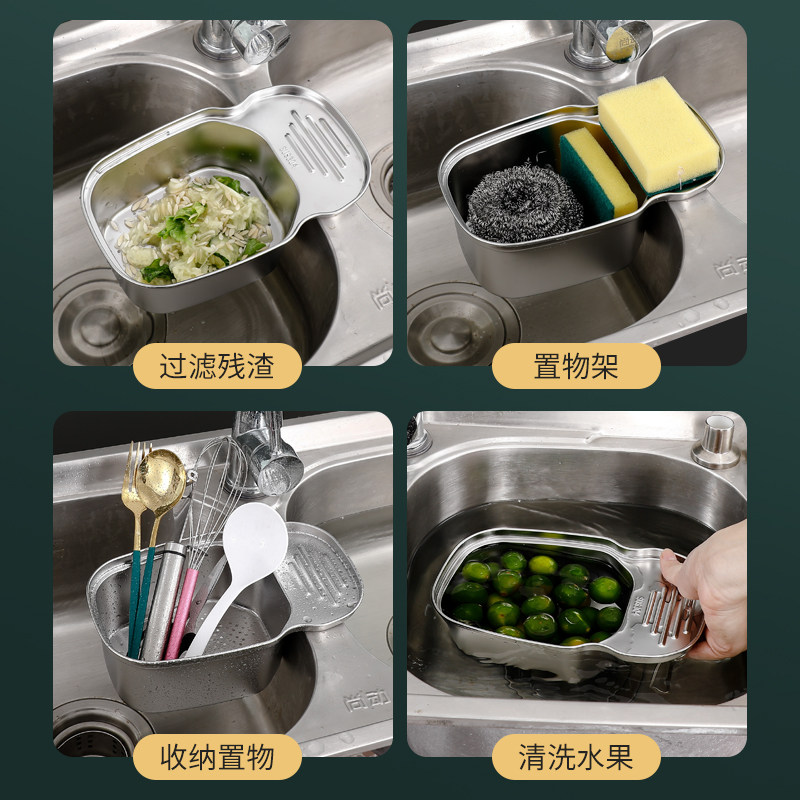 过滤残渣

置物架

收纳置物

清洗水果