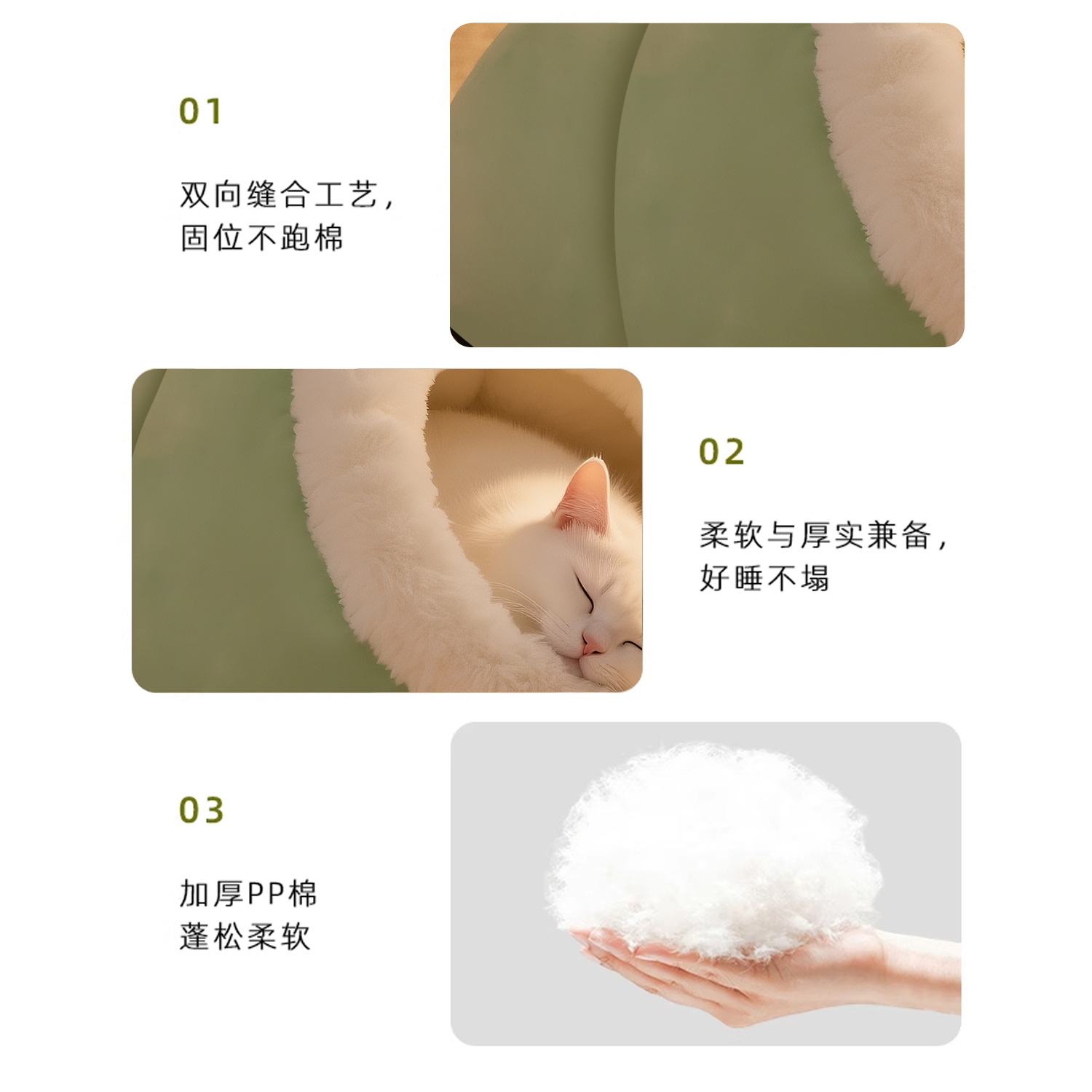 01

双向缝合工艺，
固位不跑棉

02

柔软与厚实兼备，
好睡不塌

03

加厚PP棉
蓬松柔软