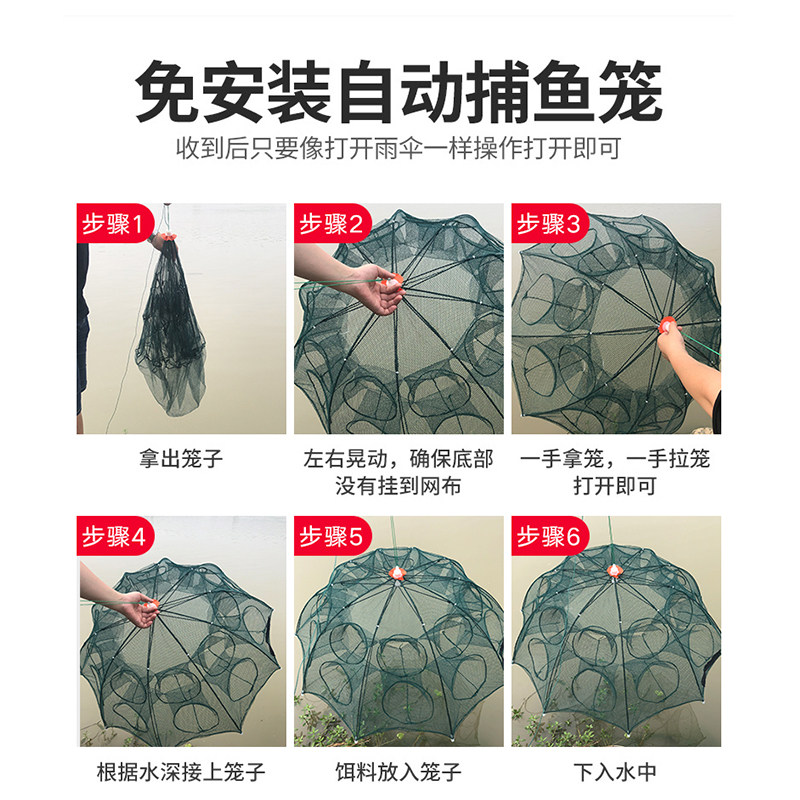 免安装自动捕鱼笼
收到后只要像打开雨伞一样操作打开即可

步骤1
拿出笼子

步骤2
左右晃动，确保底部没有挂到网布

步骤3
一手拿笼，一手拉笼打开即可

步骤4
根据水深接上笼子

步骤5
饵料放入笼子

步骤6
下入水中