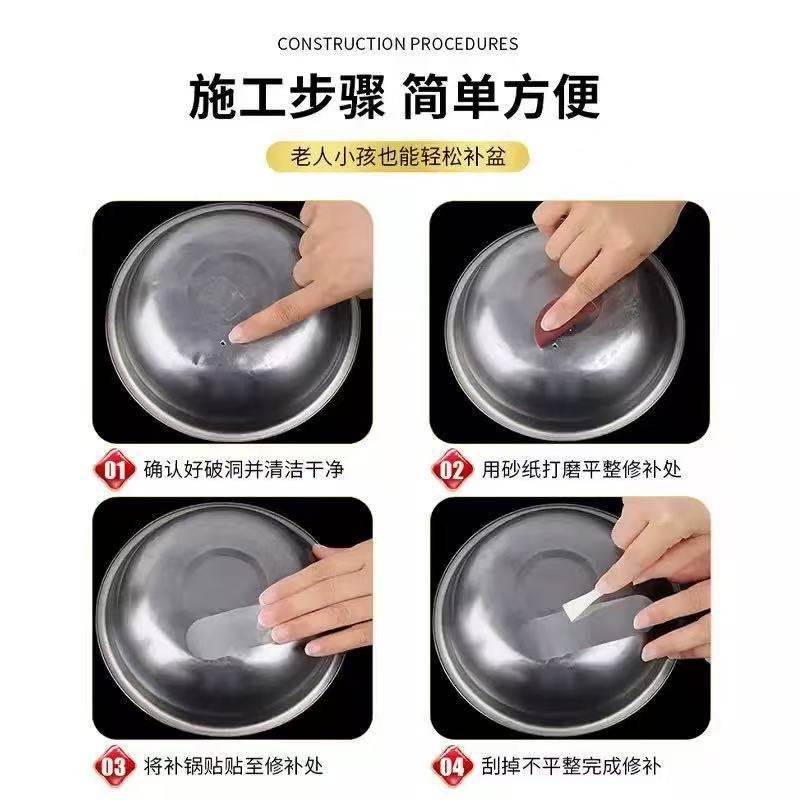 CONSTRUCTION PROCEDURES

施工步骤 简单方便

老人小孩也能轻松补盆

01 确认好破洞并清洁干净

02 用砂纸打磨平整修补处

03 将补锅贴贴至修补处

04 刮掉不平整完成修补