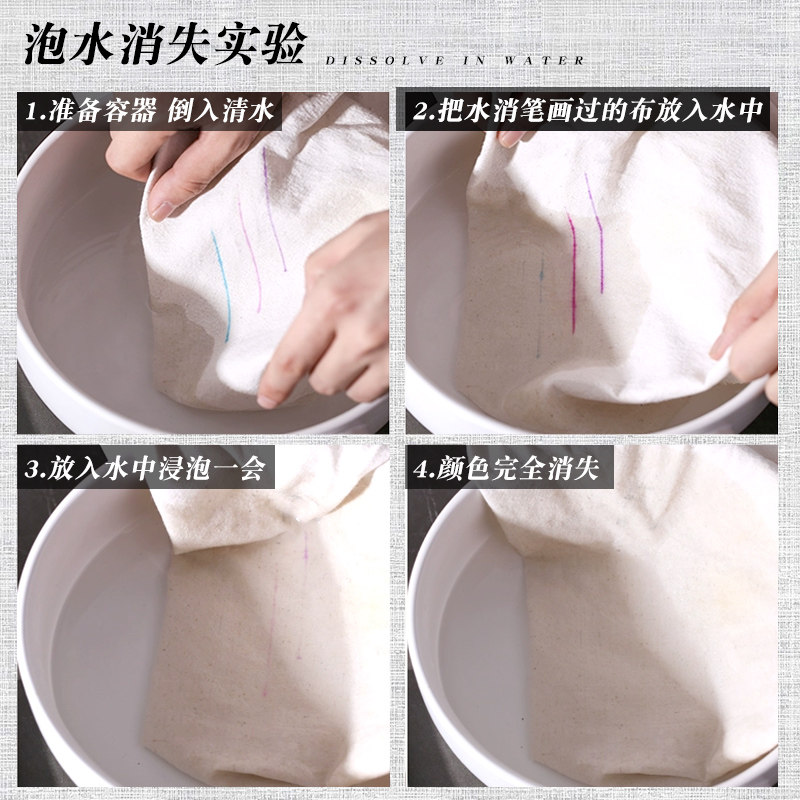 泡水消失实验
DISSOLVE IN WATER

1.准备容器 倒入清水

2.把水消笔画过的布放入水中

3.放入水中浸泡一会

4.颜色完全消失