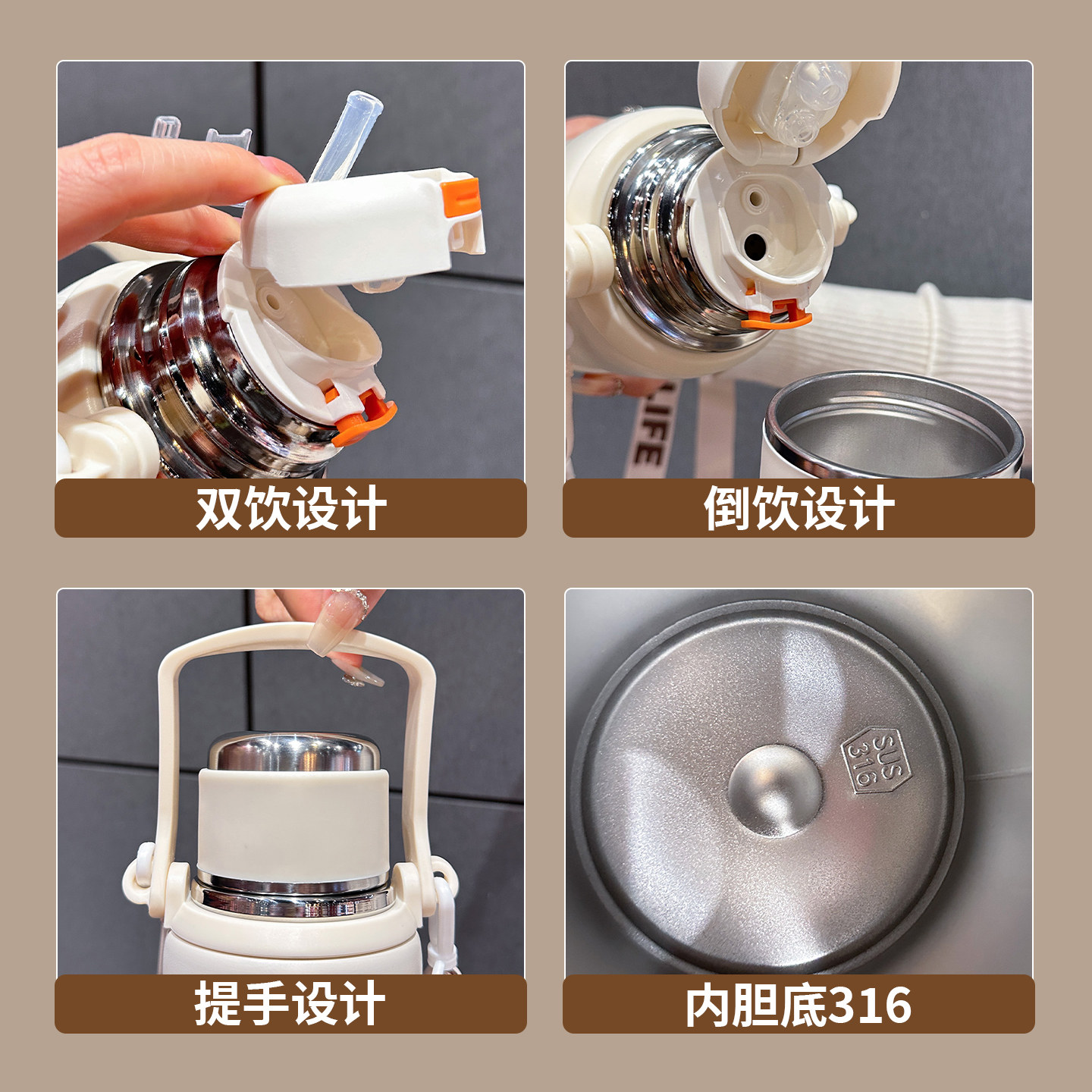 双饮设计

LIFE

倒饮设计

提手设计

SUS 316

内胆底316