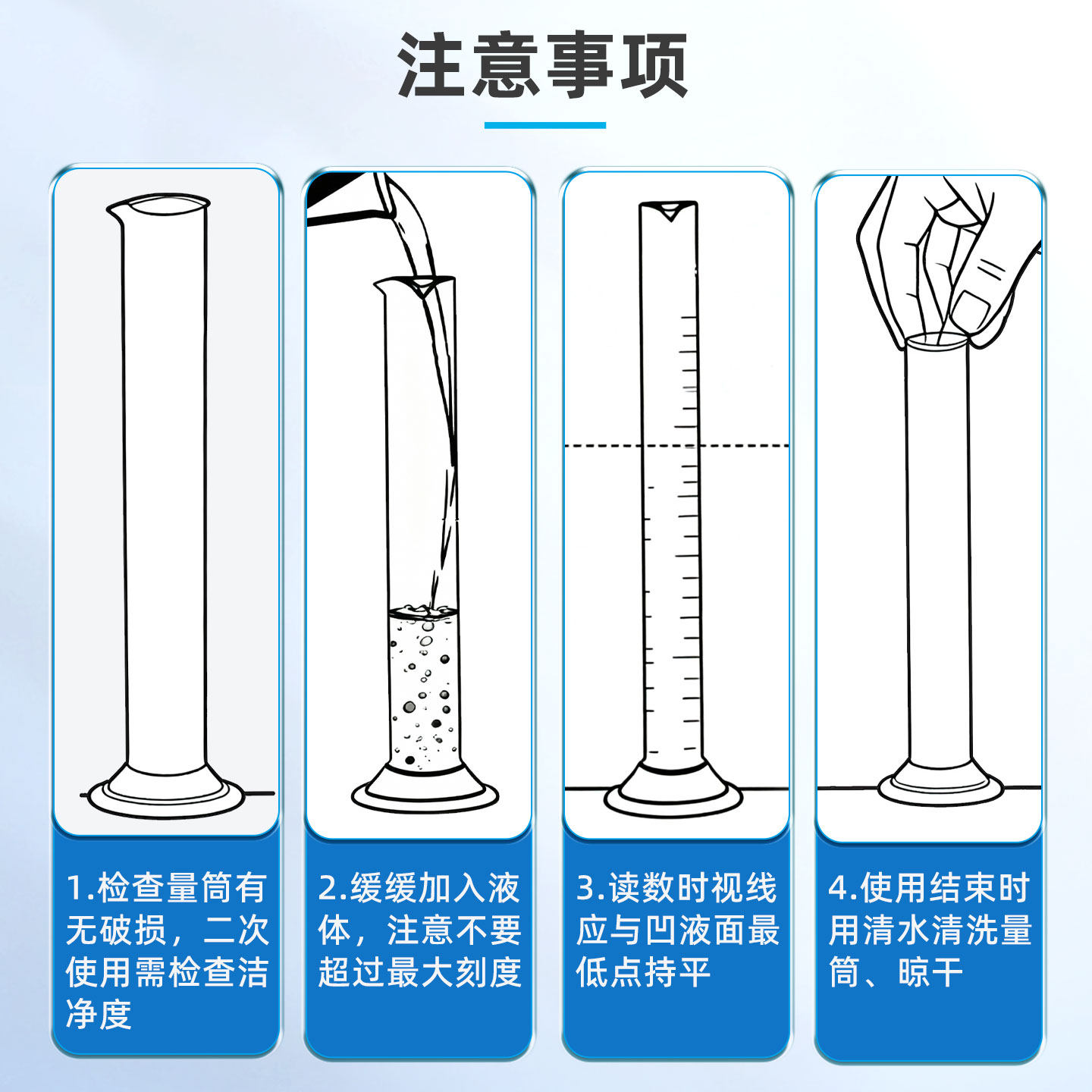 注意事项

1.检查量筒有无破损，二次使用需检查洁净度

2.缓缓加入液体，注意不要超过最大刻度

3.读数时视线应与凹液面最低点持平

4.使用结束时用清水清洗量筒、晾干