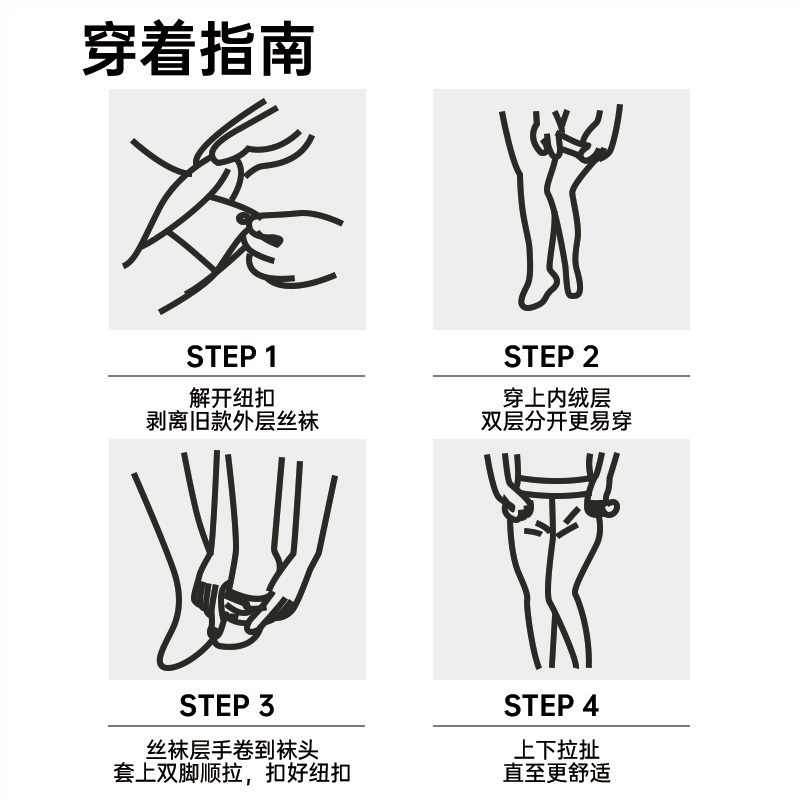 穿着指南

STEP 1

解开纽扣
剥离旧款外层丝袜

STEP 2

穿上内绒层
双层分开更易穿

STEP 3

丝袜层手卷到袜头
套上双脚顺拉，扣好纽扣

STEP 4

上下拉扯
直至更舒适