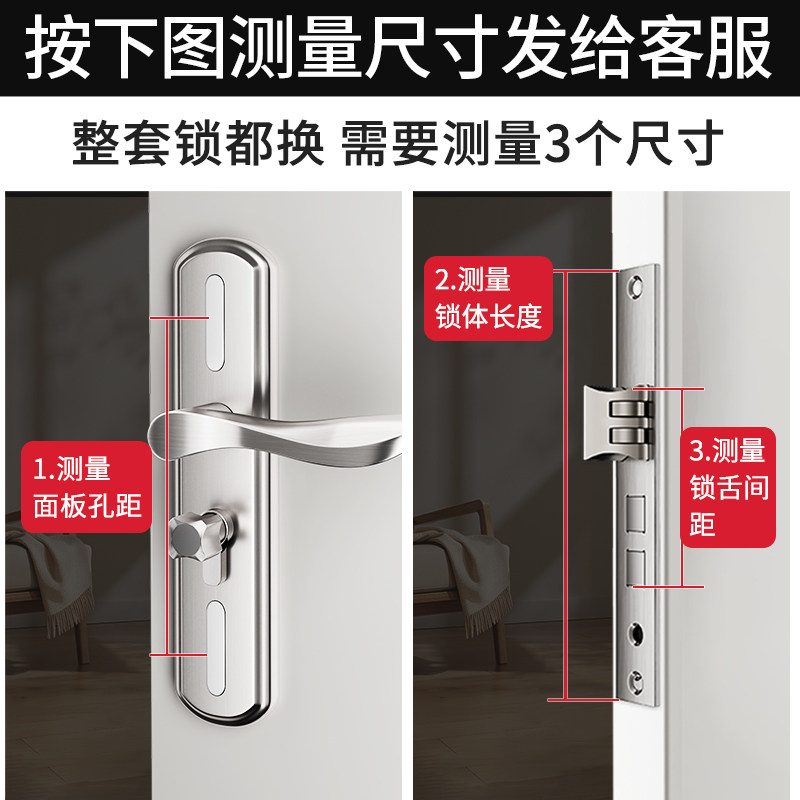 按下图测量尺寸发给客服

整套锁都换 需要测量3个尺寸

1.测量
面板孔距

2.测量
锁体长度

3.测量
锁舌间距