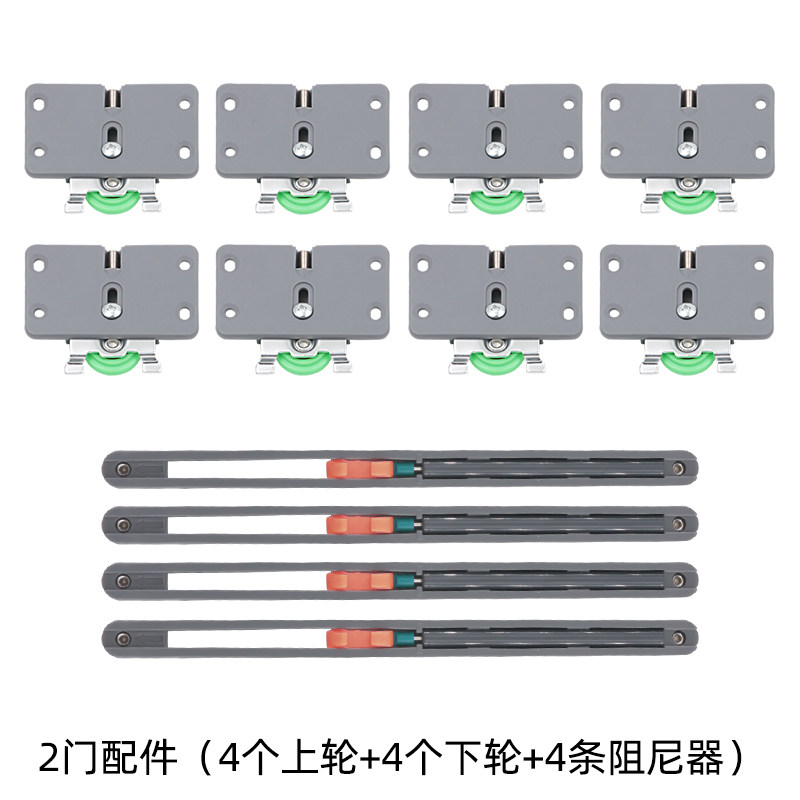 2门配件（4个上轮+4个下轮+4条阻尼器）