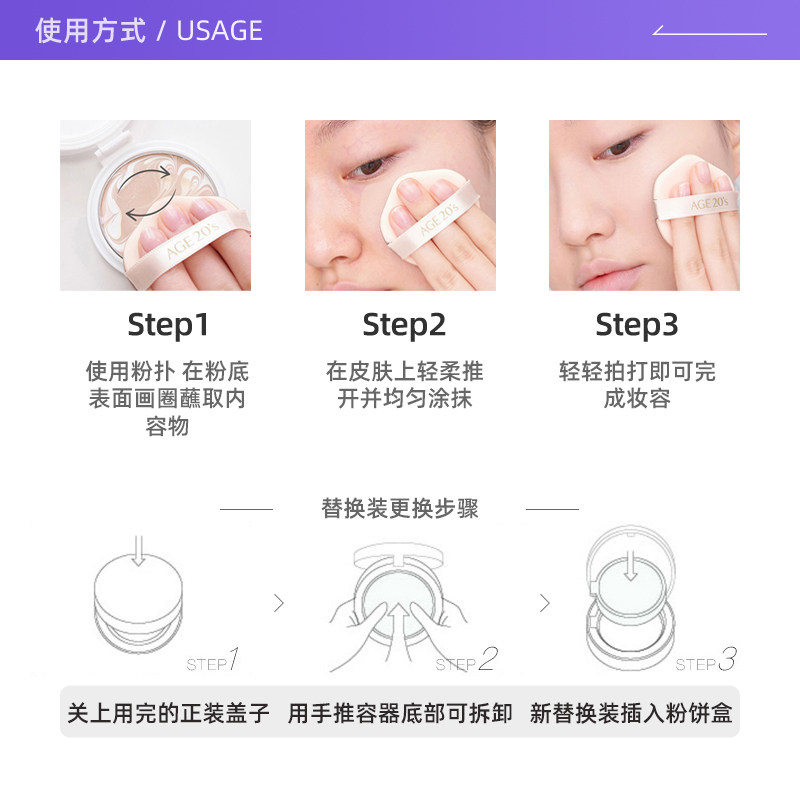 使用方式 / USAGE

AGE 20's

AGE 20's

AGE 20's

Step1

使用粉扑 在粉底表面画圈蘸取内容物

Step2

在皮肤上轻柔推开并均匀涂抹

Step3

轻轻拍打即可完成妆容

替换装更换步骤

STEP1

STEP2

STEP3

关上用完的正装盖子 用手推容器底部可拆卸 新替换装插入粉饼盒