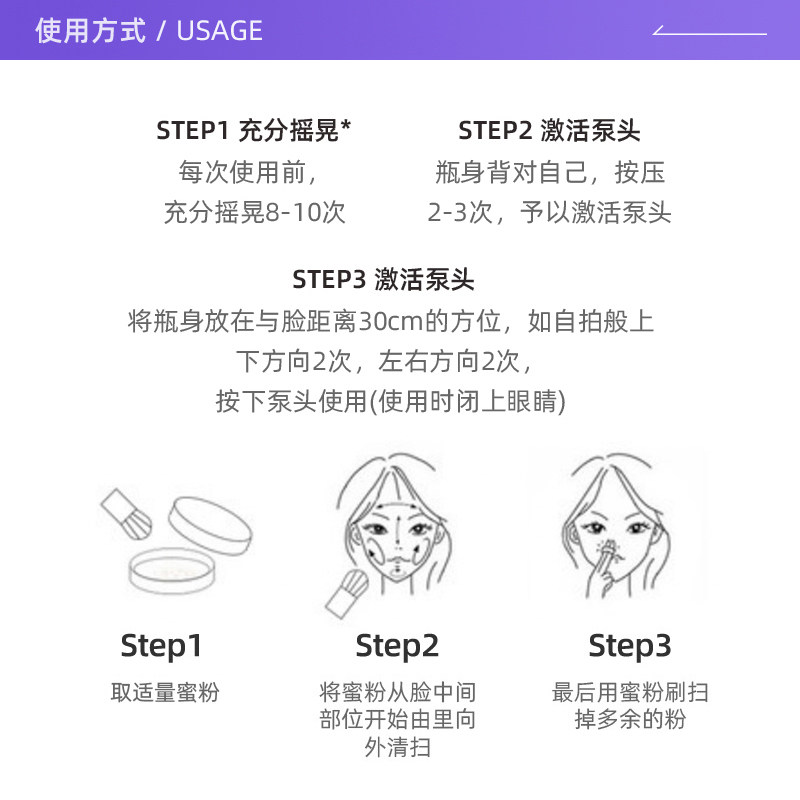 使用方式 / USAGE

STEP1 充分摇晃*
每次使用前，
充分摇晃8-10次

STEP2 激活泵头
瓶身背对自己，按压
2-3次，予以激活泵头

STEP3 激活泵头
将瓶身放在与脸距离30cm的方位，如自拍般上下方向2次，左右方向2次，
按下泵头使用(使用时闭上眼睛)

Step1
取适量蜜粉

Step2
将蜜粉从脸中间部位开始由里向外清扫

Step3
最后用蜜粉刷扫掉多余的粉