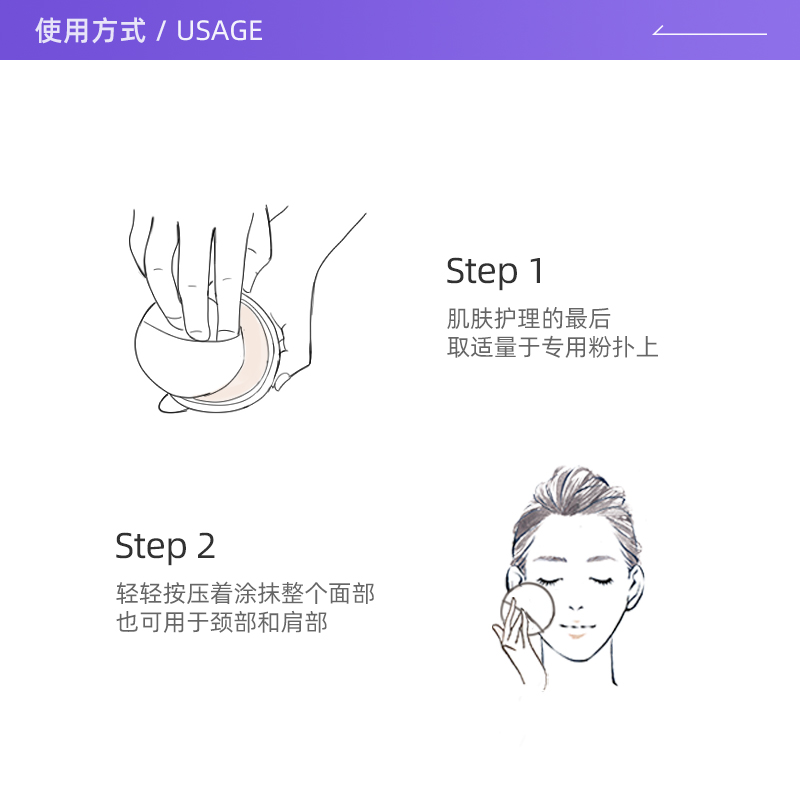 使用方式 / USAGE

Step 1
肌肤护理的最后
取适量于专用粉扑上

Step 2
轻轻按压着涂抹整个面部
也可用于颈部和肩部