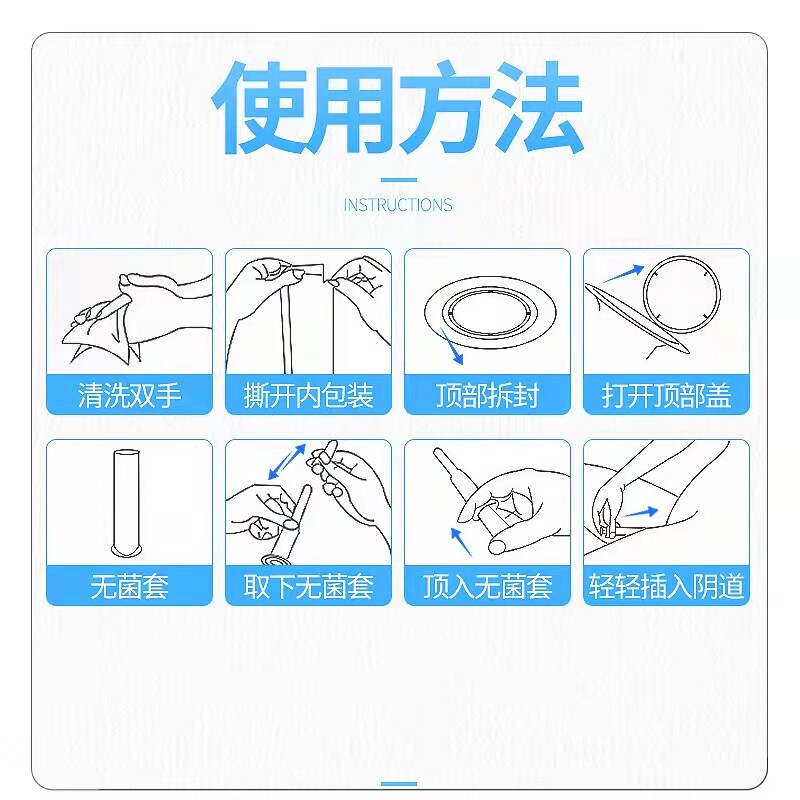 使用方法

INSTRUCTIONS

清洗双手

撕开内包装

顶部拆封

打开顶部盖

无菌套

取下无菌套

顶入无菌套

轻轻插入阴道