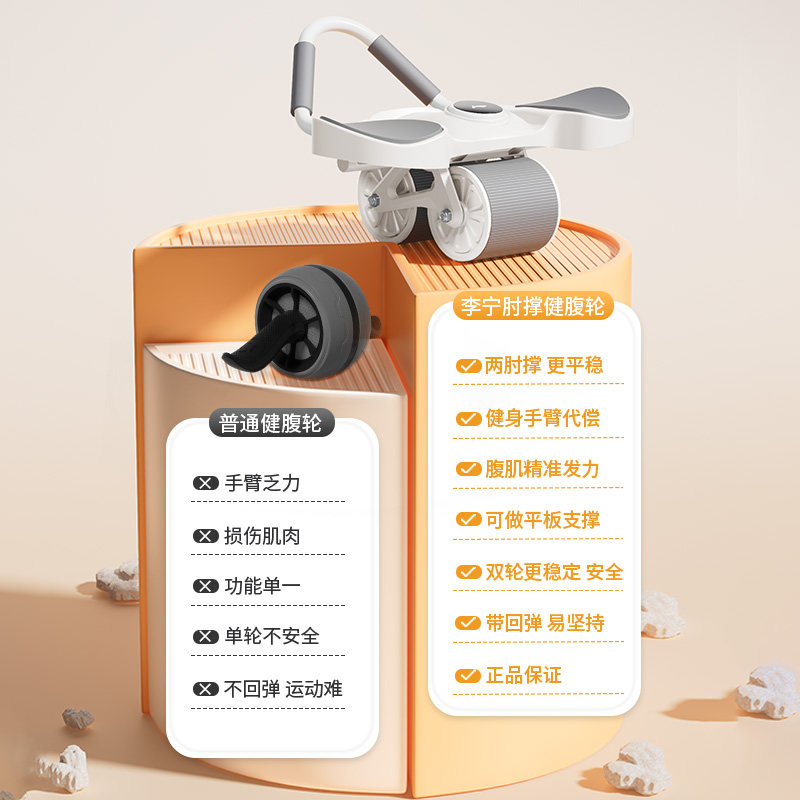 普通健腹轮

手臂乏力

损伤肌肉

功能单一

单轮不安全

不回弹 运动难

李宁肘撑健腹轮

两肘撑 更平稳

健身手臂代偿

腹肌精准发力

可做平板支撑

双轮更稳定 安全

带回弹 易坚持

正品保证