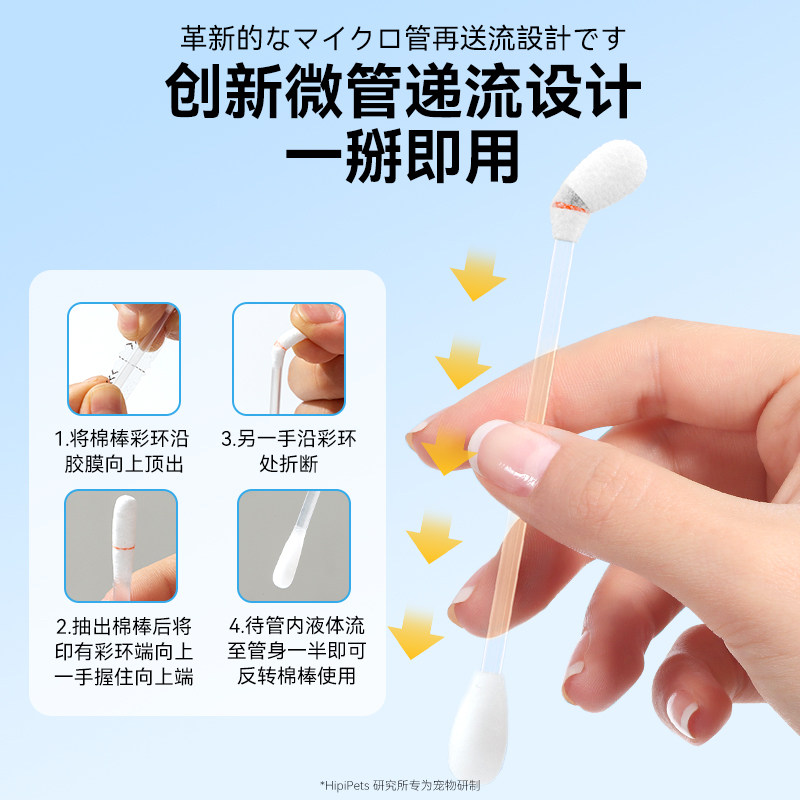 革新的なマイクロ管再送流設計です
创新微管递流设计
一掰即用

1.将棉棒彩环沿胶膜向上顶出

3.另一手沿彩环处折断

2.抽出棉棒后将印有彩环端向上一手握住向上端

4.待管内液体流至管身一半即可反转棉棒使用

*HipiPets 研究所专为宠物研制