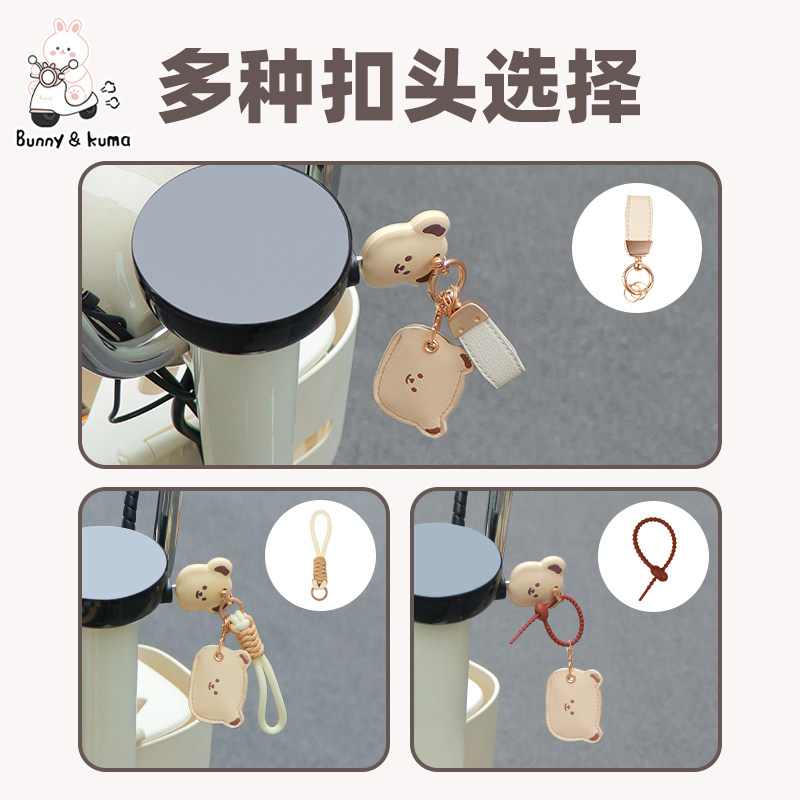 Bunny & kuma

多种扣头选择