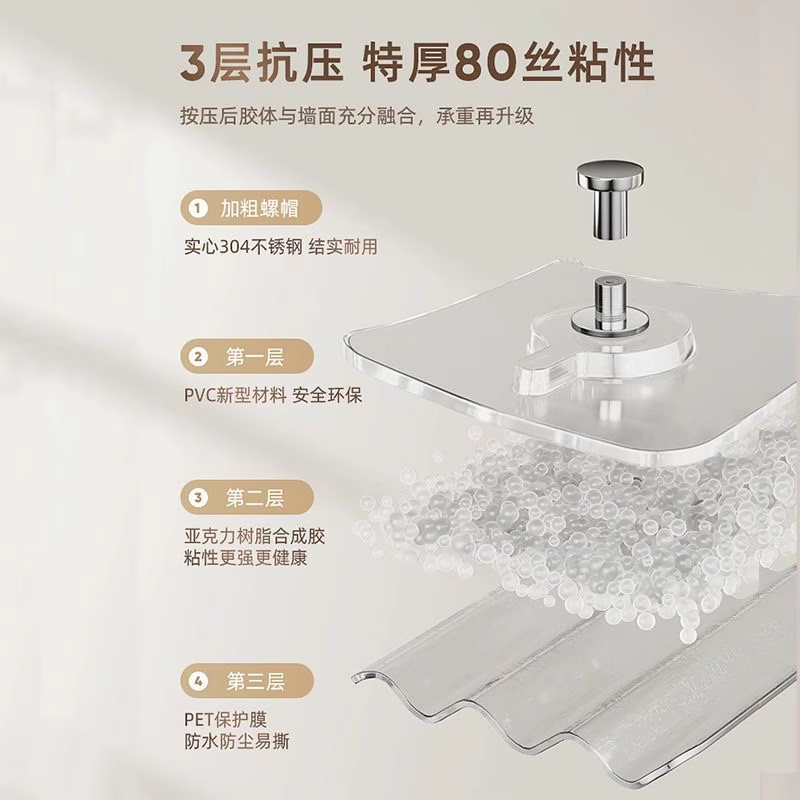 3层抗压 特厚80丝粘性

按压后胶体与墙面充分融合，承重再升级

1 加粗螺帽

实心304不锈钢 结实耐用

2 第一层

PVC新型材料 安全环保

3 第二层

亚克力树脂合成胶
粘性更强更健康

4 第三层

PET保护膜
防水防尘易撕