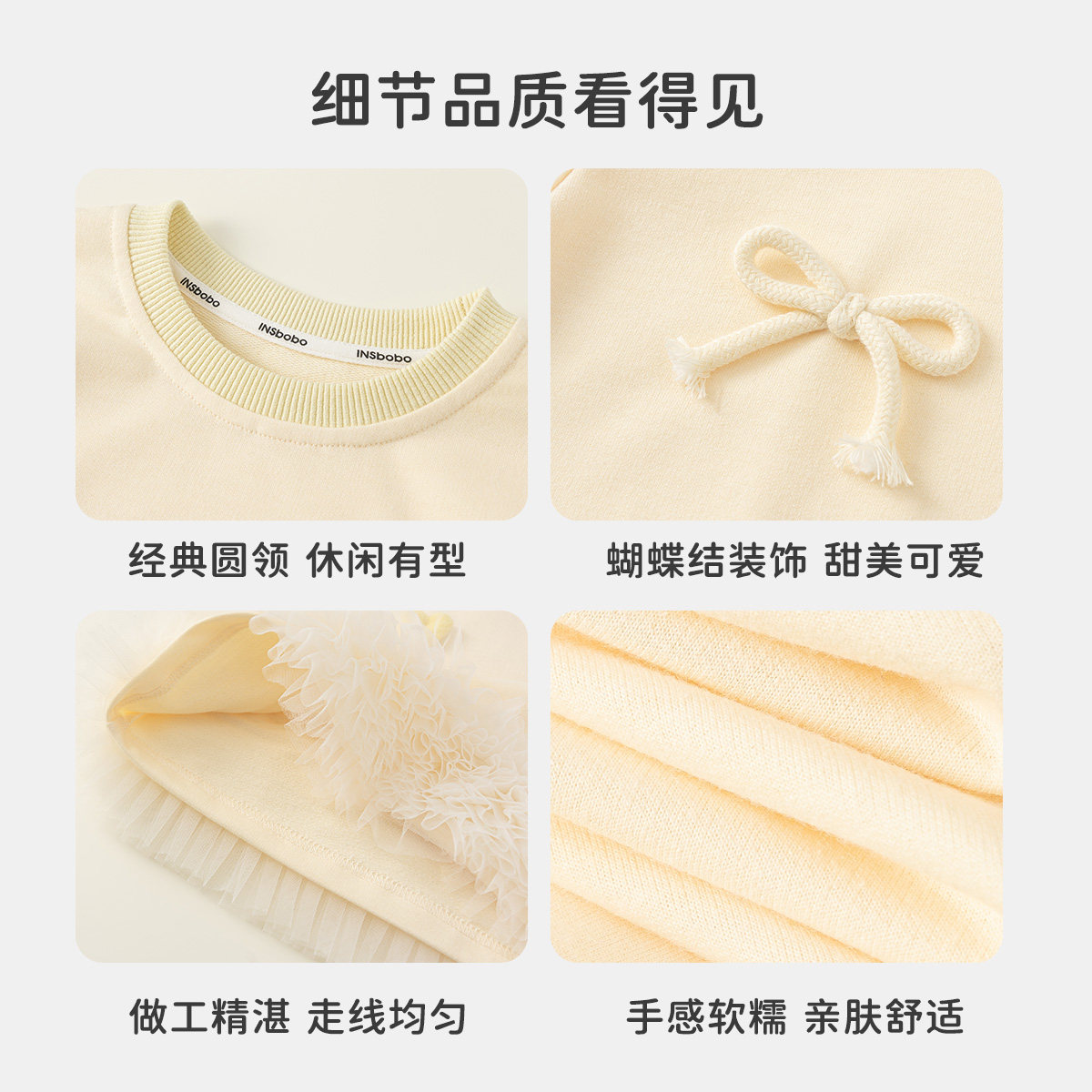 细节品质看得见

INSbobo INSbobo INSbobo

经典圆领 休闲有型

蝴蝶结装饰 甜美可爱

做工精湛 走线均匀

手感软糯 亲肤舒适