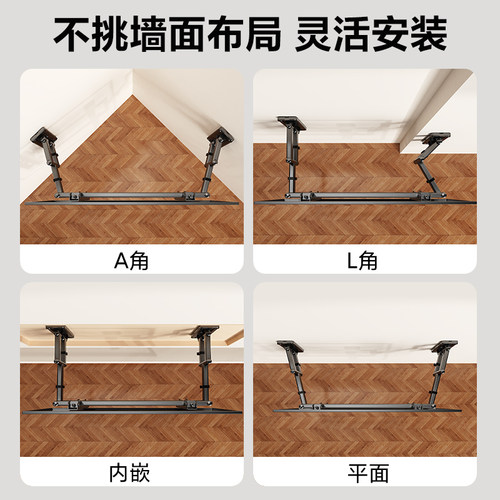 不挑墙面布局 灵活安装

A角

L角

内嵌

平面