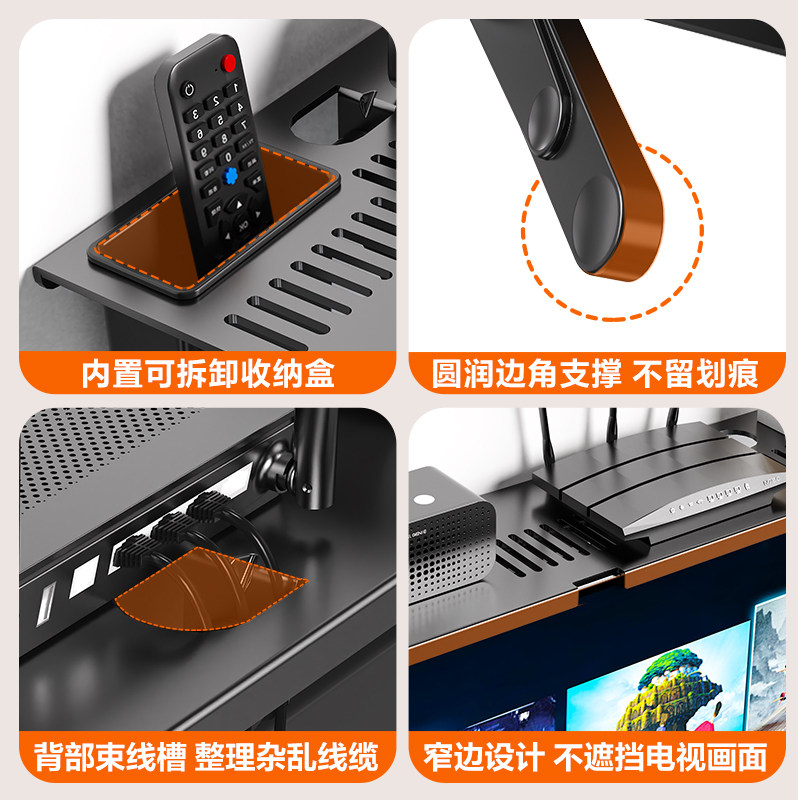 内置可拆卸收纳盒

圆润边角支撑 不留划痕

背部束线槽 整理杂乱线缆

窄边设计 不遮挡电视画面