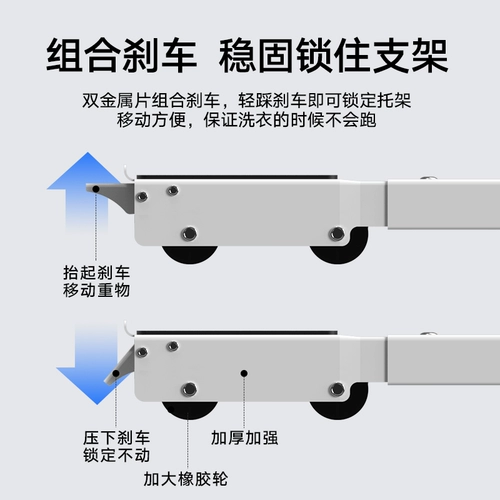 组合刹车 稳固锁住支架

双金属片组合刹车，轻踩刹车即可锁定托架
移动方便，保证洗衣的时候不会跑

抬起刹车
移动重物

压下刹车
锁定不动

加厚加强

加大橡胶轮