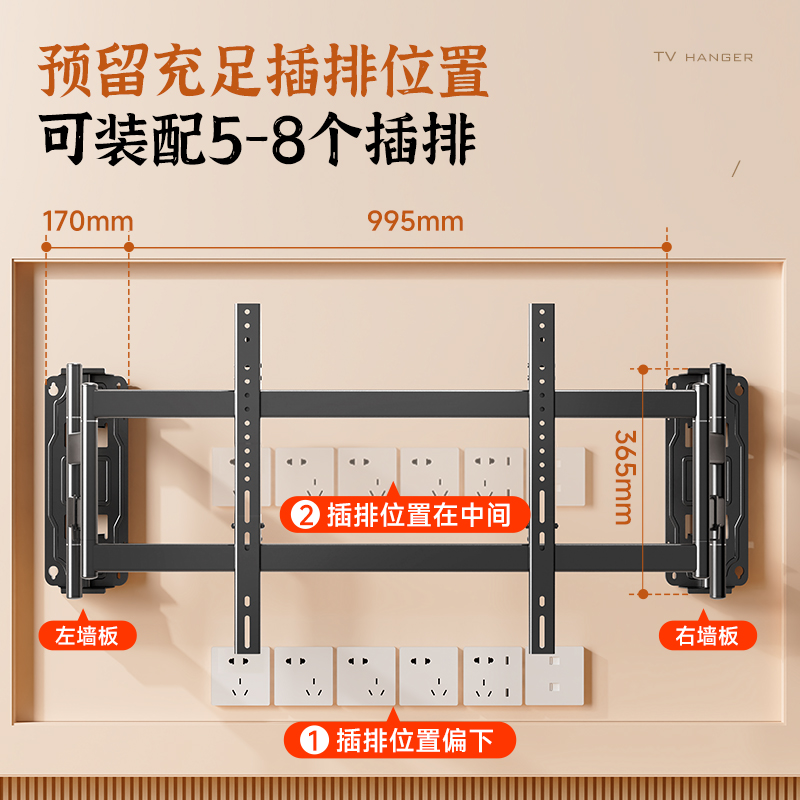 预留充足插排位置
可装配5-8个插排

TV HANGER

170mm
995mm
365mm

② 插排位置在中间

左墙板
右墙板

① 插排位置偏下