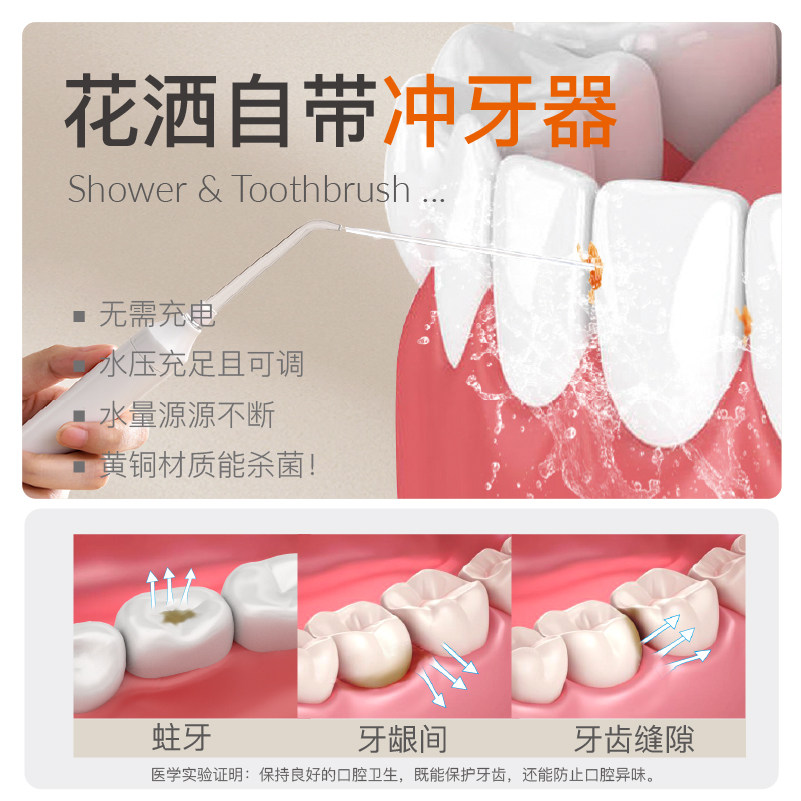 花洒自带冲牙器

Shower & Toothbrush ...

▪ 无需充电
▪ 水压充足且可调
▪ 水量源源不断
▪ 黄铜材质能杀菌！

蛀牙

牙龈间

牙齿缝隙

医学实验证明：保持良好的口腔卫生，既能保护牙齿，还能防止口腔异味。