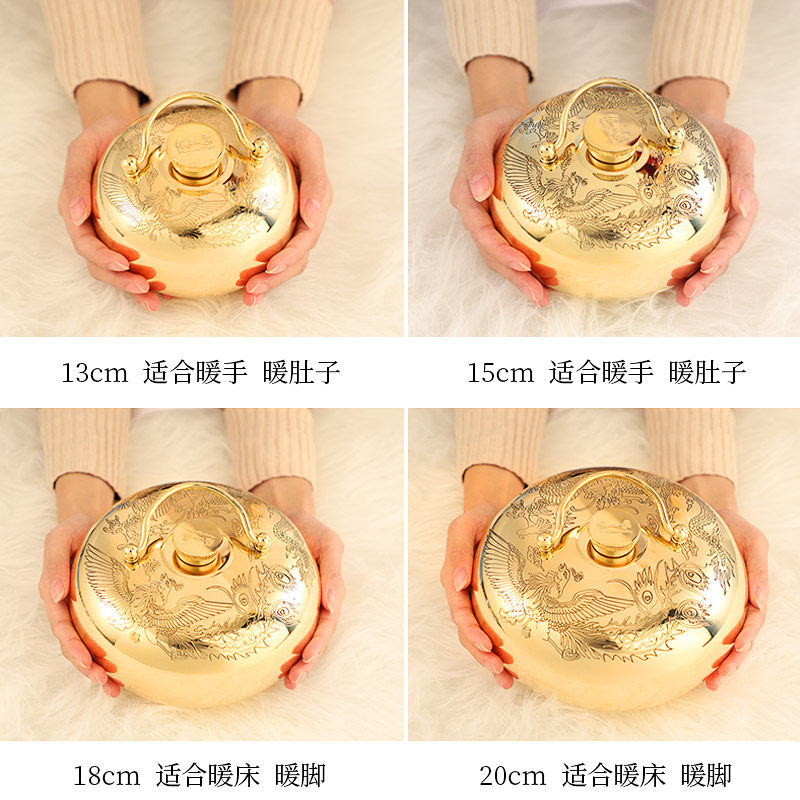 13cm 适合暖手 暖肚子

15cm 适合暖手 暖肚子

18cm 适合暖床 暖脚

20cm 适合暖床 暖脚