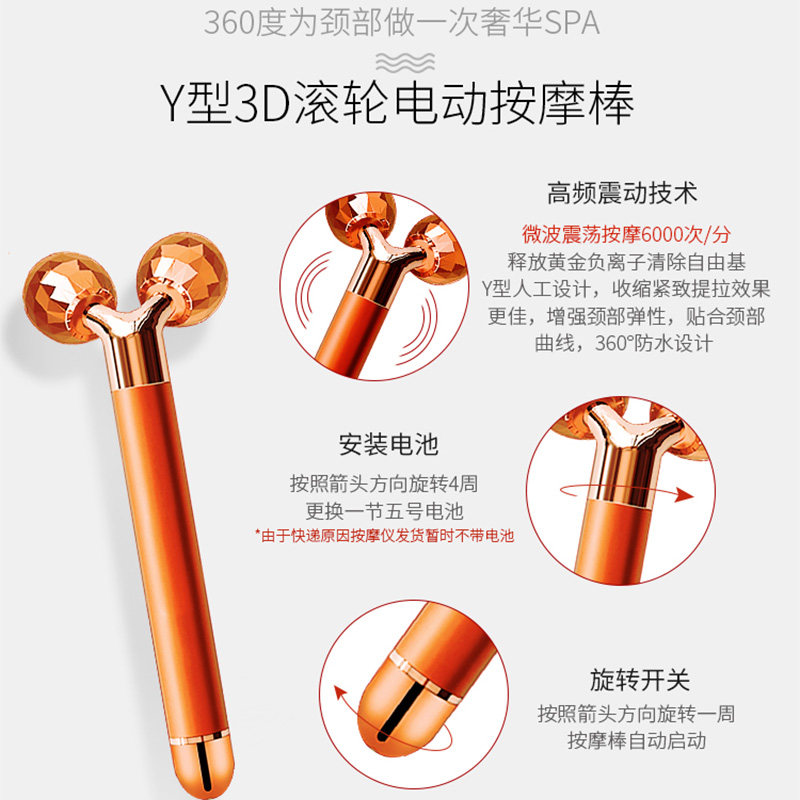 360度为颈部做一次奢华SPA

Y型3D滚轮电动按摩棒

高频震动技术

微波震荡按摩6000次/分
释放黄金负离子清除自由基
Y型人工设计，收缩紧致提拉效果更佳，增强颈部弹性，贴合颈部曲线，360°防水设计

安装电池

按照箭头方向旋转4周
更换一节五号电池
*由于快递原因按摩仪发货暂时不带电池

旋转开关

按照箭头方向旋转一周
按摩棒自动启动