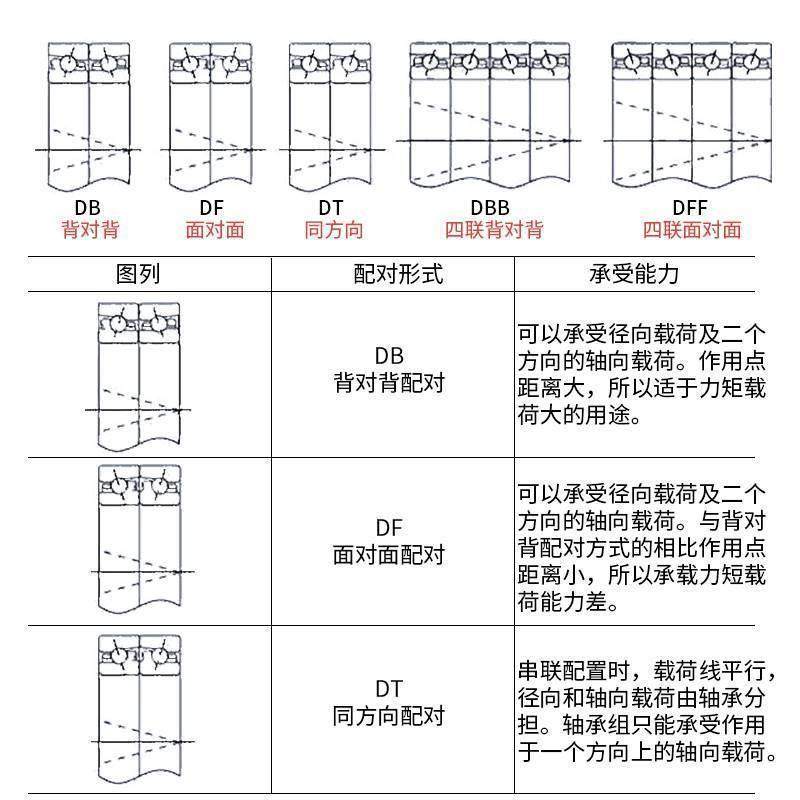 DB
背对背

DF
面对面

DT
同方向

DBB
四联背对背

DFF
四联面对面

| 图列 | 配对形式 | 承受能力 |
|---|---|---|
| | DB 背对背配对 | 可以承受径向载荷及二个方向的轴向载荷。作用点距离大，所以适于力矩载荷大的用途。 |
| | DF 面对面配对 | 可以承受径向载荷及二个方向的轴向载荷。与背对背配对方式的相比作用点距离小，所以承载力短载荷能力差。 |
| | DT 同方向配对 | 串联配置时，载荷线平行，径向和轴向载荷由轴承分担。轴承组只能承受作用于一个方向上的轴向载荷。 |