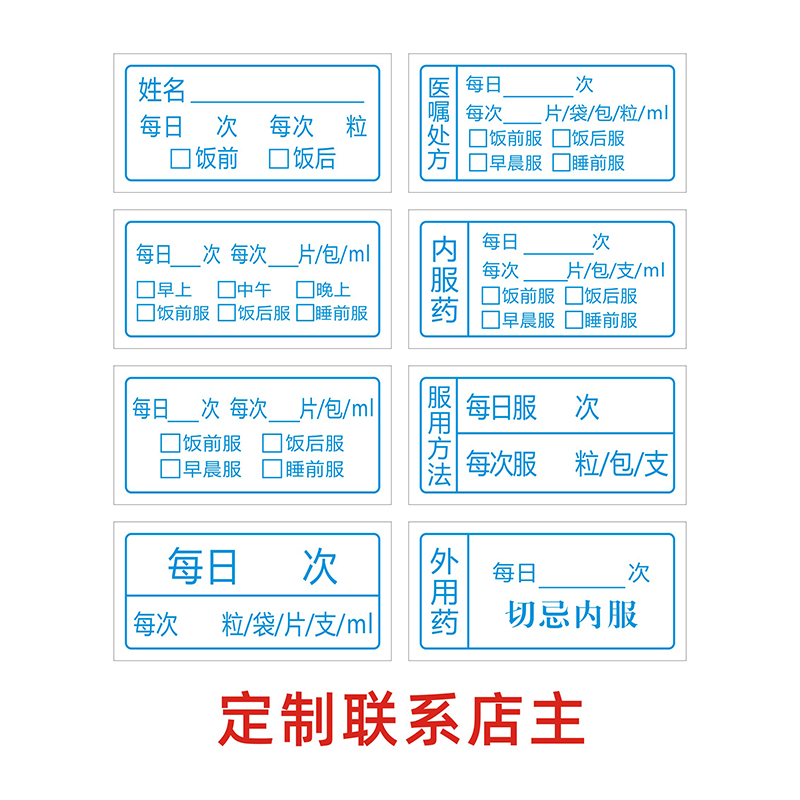 姓名____
每日 次 每次 粒
☐饭前 ☐饭后

医嘱处方
每日____次
每次____片/袋/包/粒/ml
☐饭前服 ☐饭后服
☐早晨服 ☐睡前服

每日____次 每次____片/包/ml
☐早上 ☐中午 ☐晚上
☐饭前服 ☐饭后服 ☐睡前服

内服药
每日____次
每次____片/包/支/ml
☐饭前服 ☐饭后服
☐早晨服 ☐睡前服

每日____次 每次____片/包/ml
☐饭前服 ☐饭后服
☐早晨服 ☐睡前服

服用方法
每日服 次
每次服 粒/包/支

每日 次
每次 粒/袋/片/支/ml

外用药
每日____次
切忌内服

定制联系店主