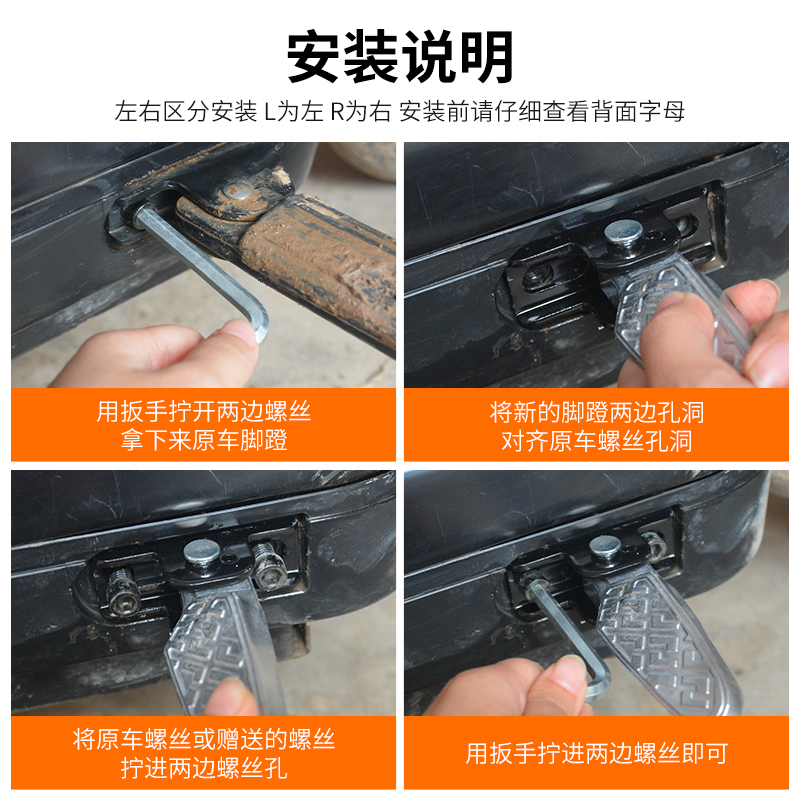 安装说明

左右区分安装 L为左 R为右 安装前请仔细查看背面字母

用扳手拧开两边螺丝
拿下来原车脚蹬

将新的脚蹬两边孔洞
对齐原车螺丝孔洞

将原车螺丝或赠送的螺丝
拧进两边螺丝孔

用扳手拧进两边螺丝即可