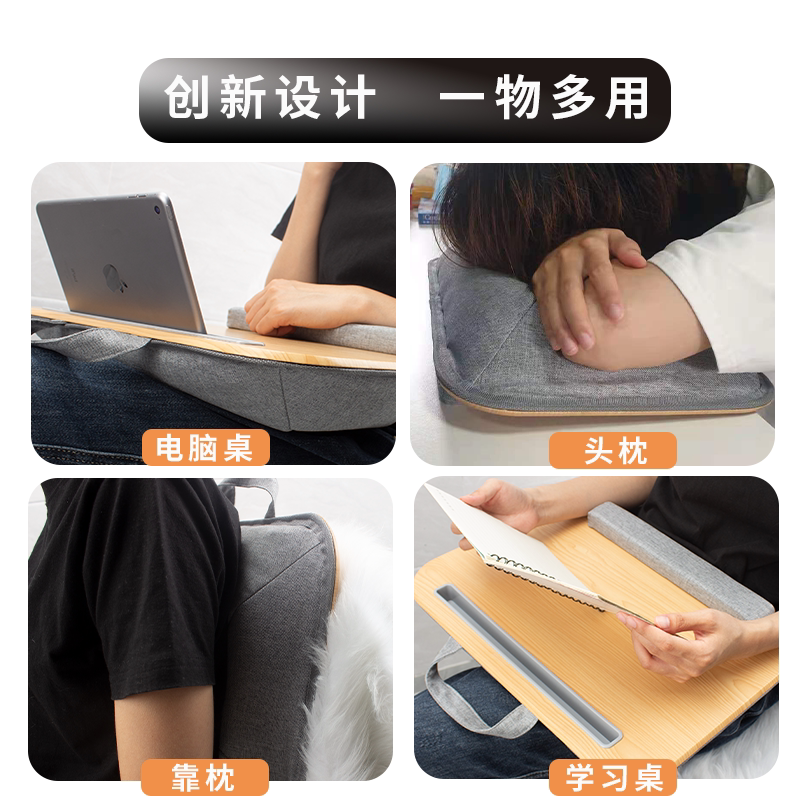 创新设计　一物多用

电脑桌

头枕

靠枕

学习桌