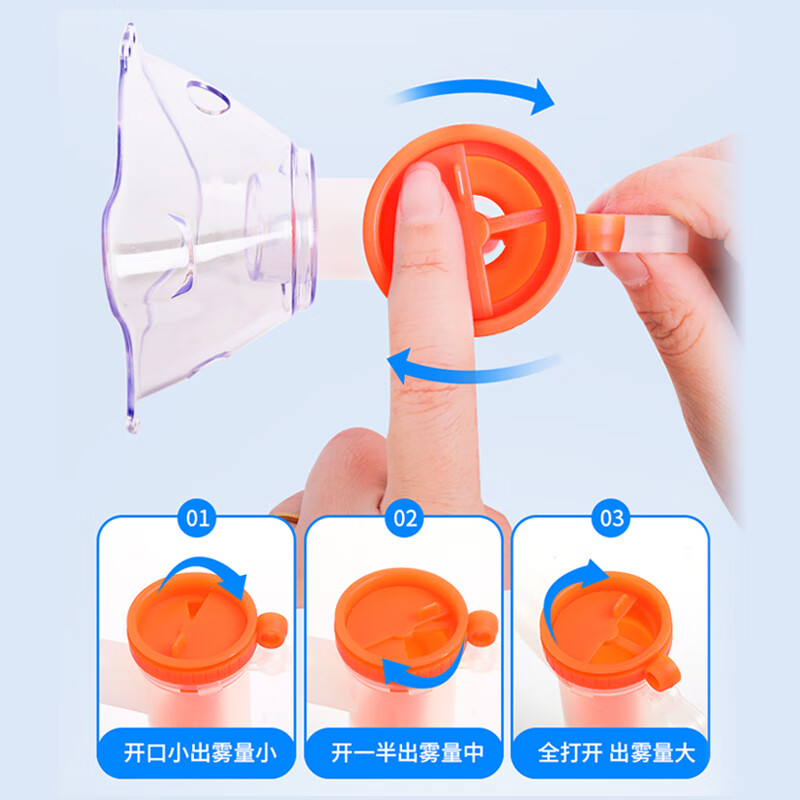 01
开口小出雾量小

02
开一半出雾量中

03
全打开 出雾量大