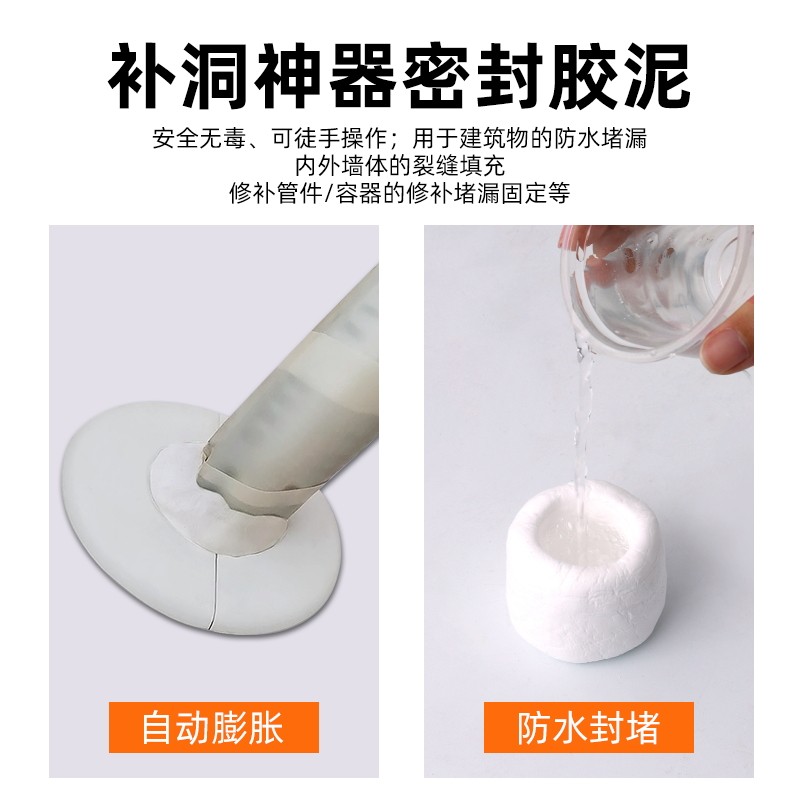 补洞神器密封胶泥

安全无毒、可徒手操作；用于建筑物的防水堵漏
内外墙体的裂缝填充
修补管件/容器的修补堵漏固定等

自动膨胀

防水封堵