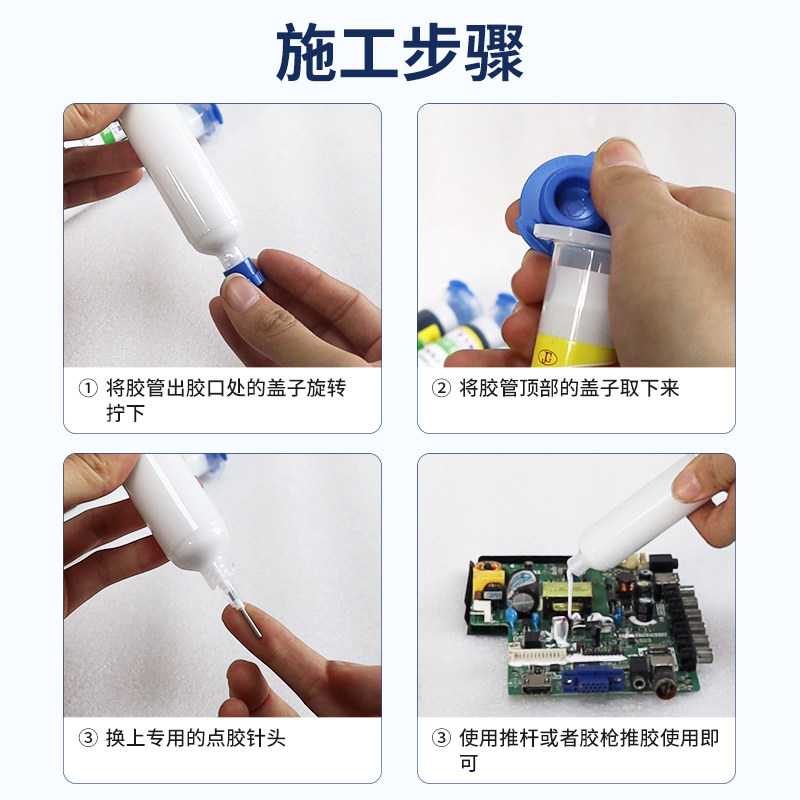 施工步骤

① 将胶管出胶口处的盖子旋转拧下

② 将胶管顶部的盖子取下来

③ 换上专用的点胶针头

③ 使用推杆或者胶枪推胶使用即可